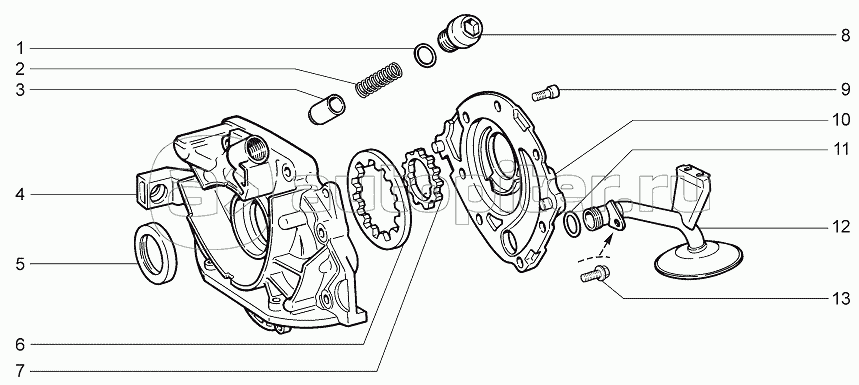 1
2
3
4
5
6
7
8
9
10
11
12
13
autopiter.ru