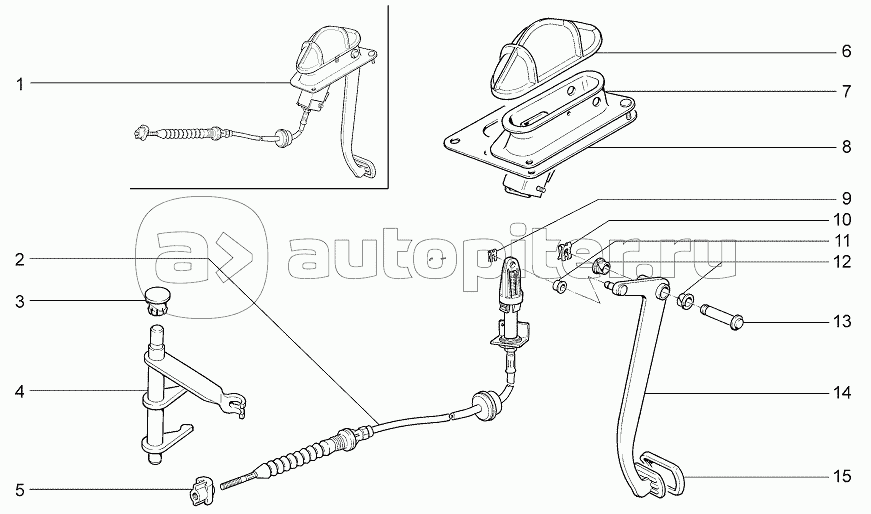 1
2
3
4
5
6
7
8
9
10
11
12
13
14
15
autopiter.ru