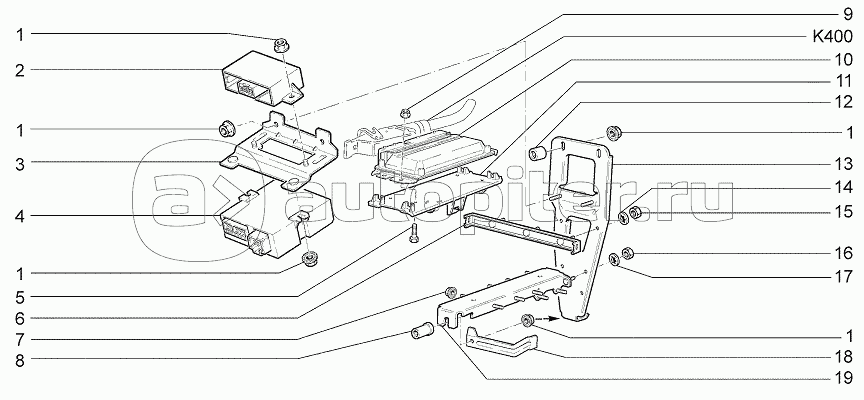 1
2
1
3
4
1
5
6
7
8
9
K400
10
11
12
1
13
14
15
16
17
1
18
19
autopiter.ru