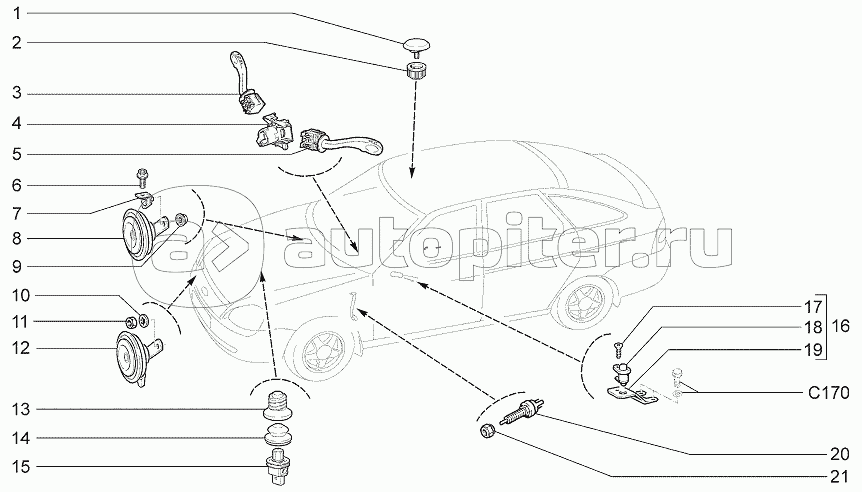 1
2
3
4
5
6
7
8
9
10
11
12
13
14
15
autopiter.ru
17
18
19
16
C170
20
21