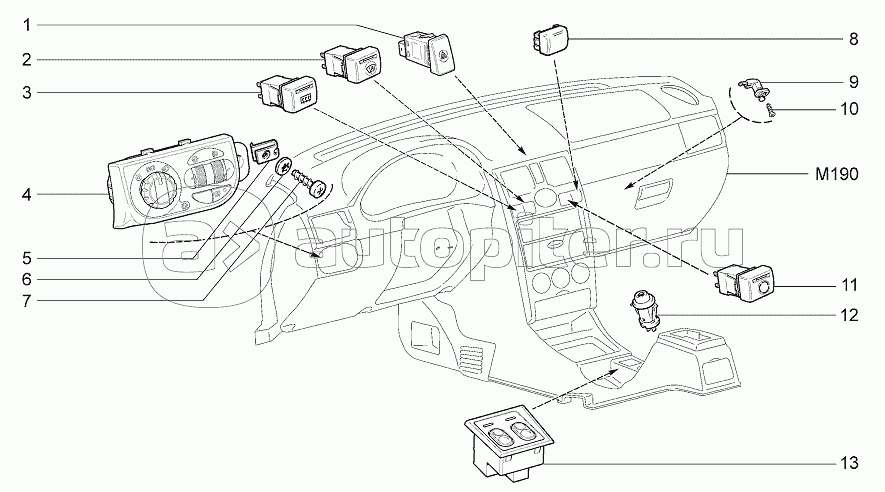 1
2
3
4
5
6
7
8
9
10
M190
11
12
13
autopiter.ru