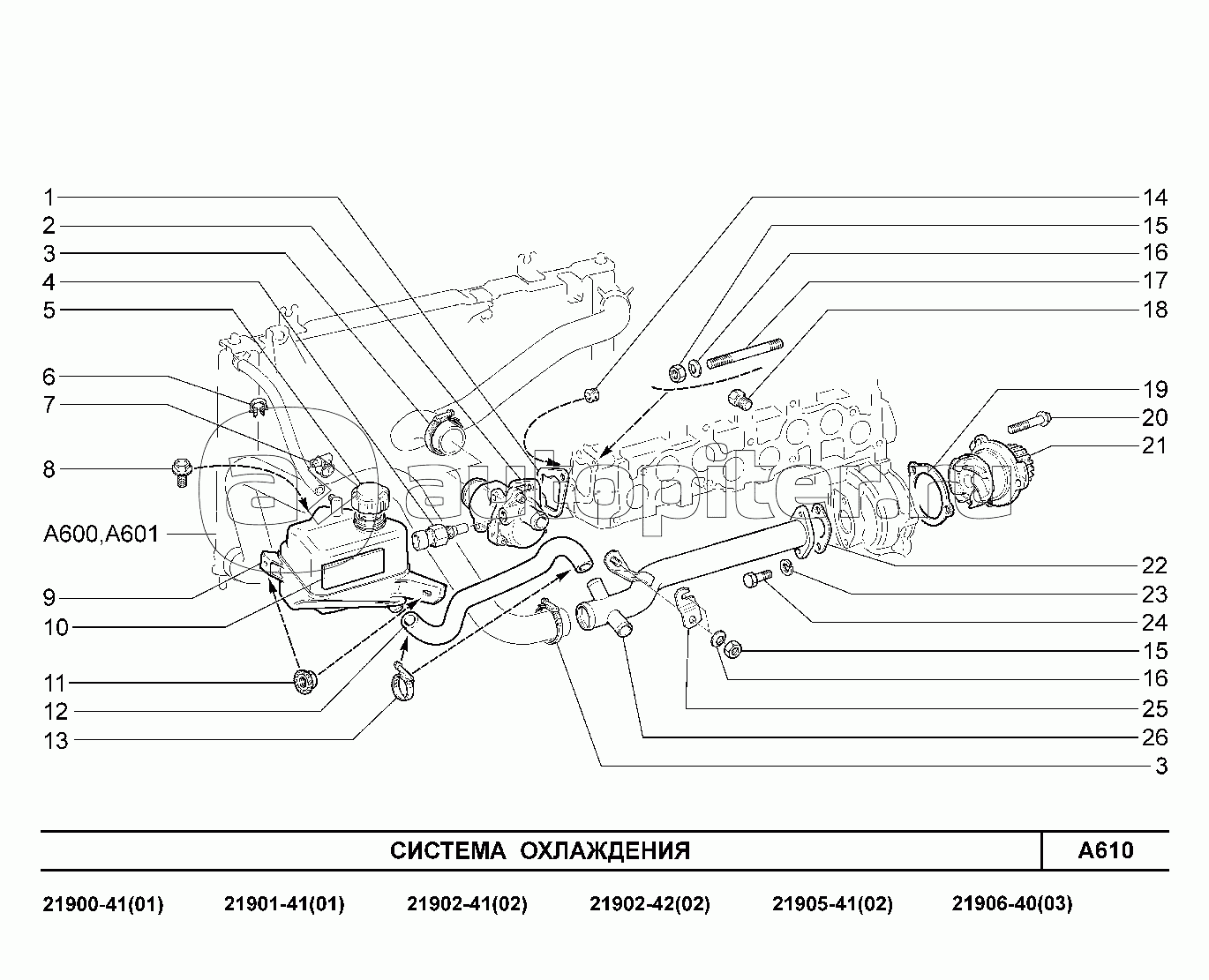 1
2
3
4
5
6
7
8
A600,A601
9
10
11
12
13

14
15
16
17
18
19
20
21
22
23
24
15
16
25
26
3

autopiter.ru

СИСТЕМА ОХЛАЖДЕНИЯ
A610

21900-41(01) 21901-41(01) 21902-41(02) 21902-42(02) 21905-41(02) 21906-40(03)