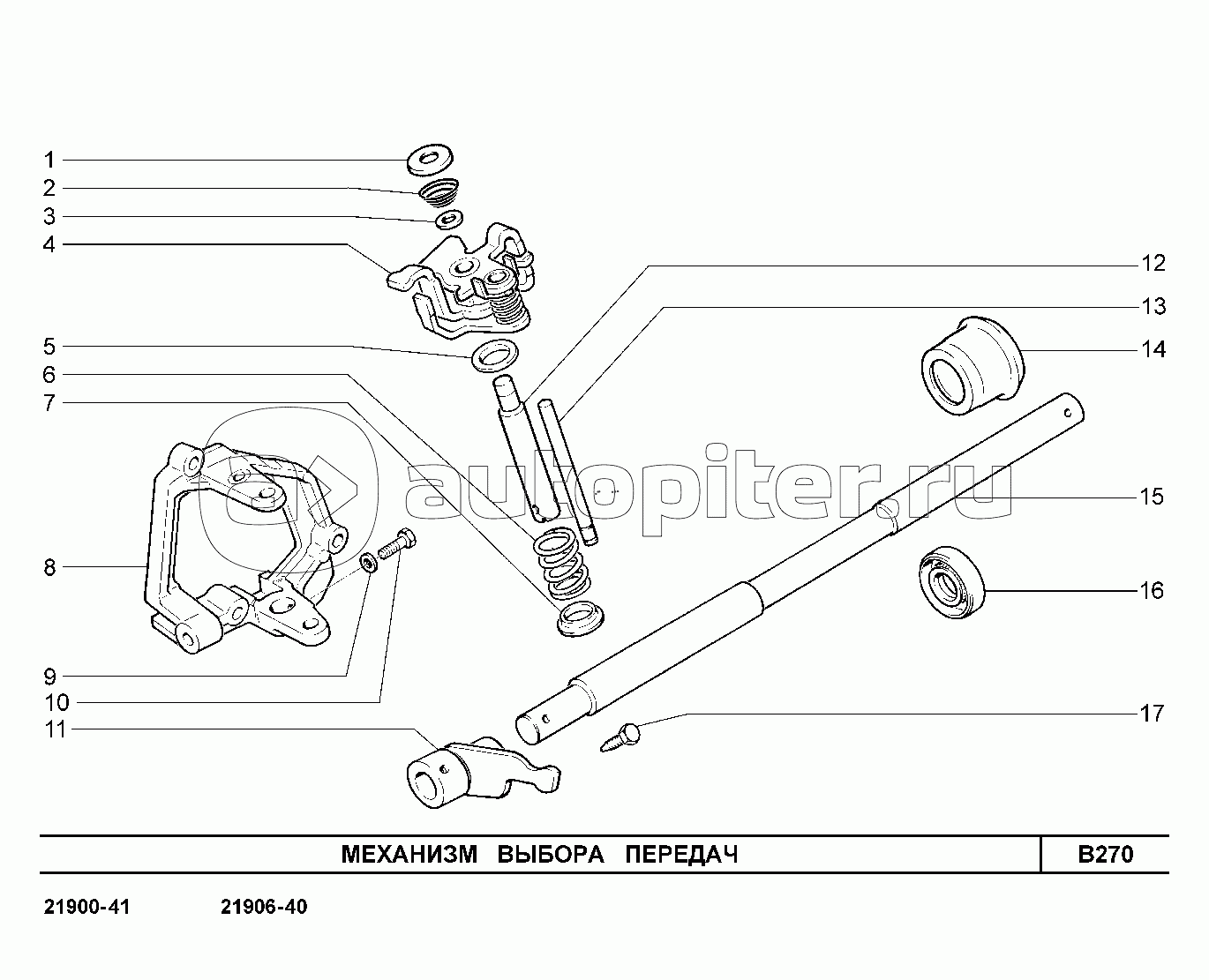 1
2
3
4
5
6
7
8
9
10
11
12
13
14
15
16
17

autopiter.ru

МЕХАНИЗМ ВЫБОРА ПЕРЕДАЧ

B270

21900-41 21906-40