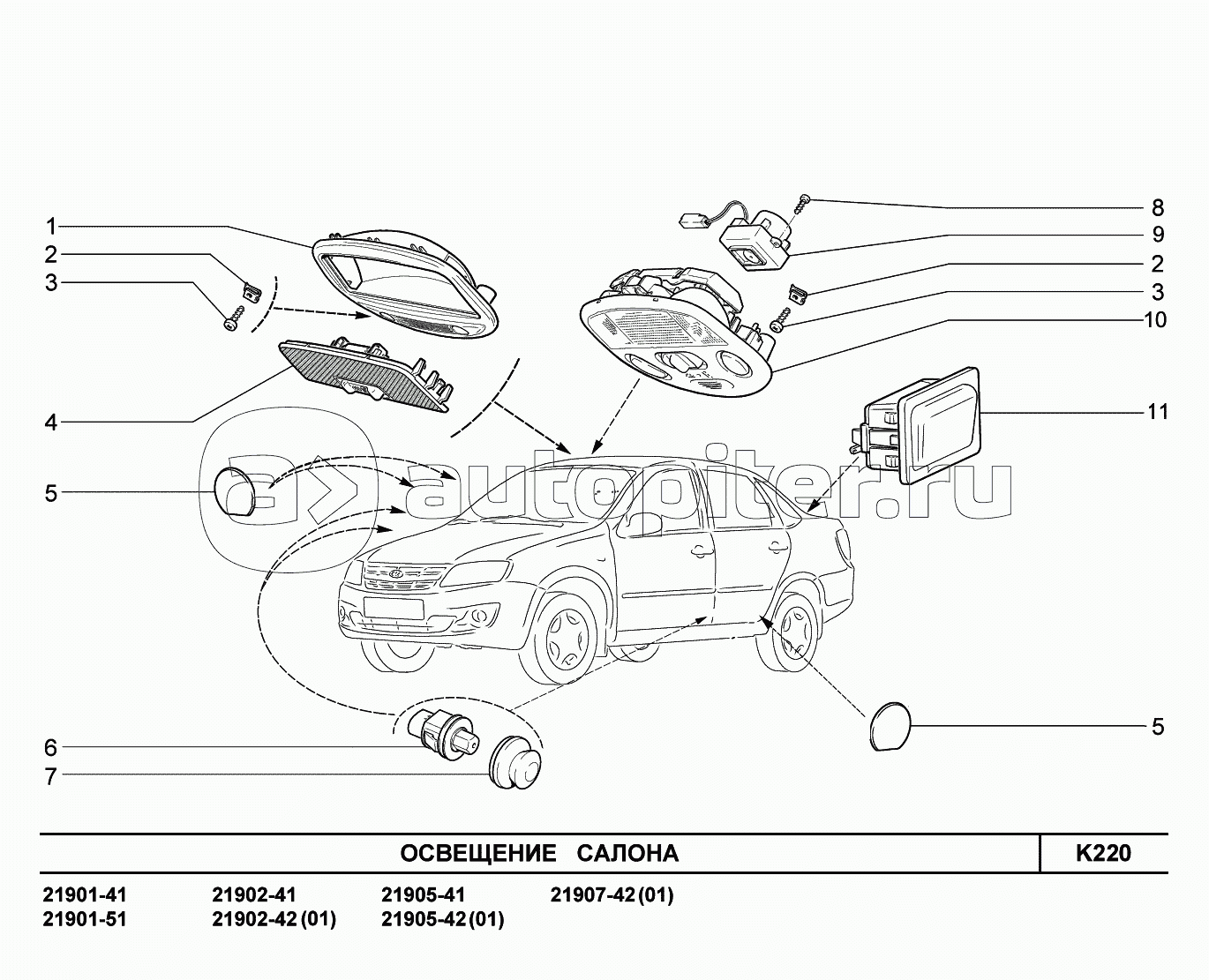 1
2
3
4
5
6
7
8
9
2
3
10
11
5

autopiter.ru

ОСВЕЩЕНИЕ САЛОНА

K220

21901-41
21901-51
21902-41
21902-42 (01)
21905-41
21905-42 (01)
21907-42 (01)