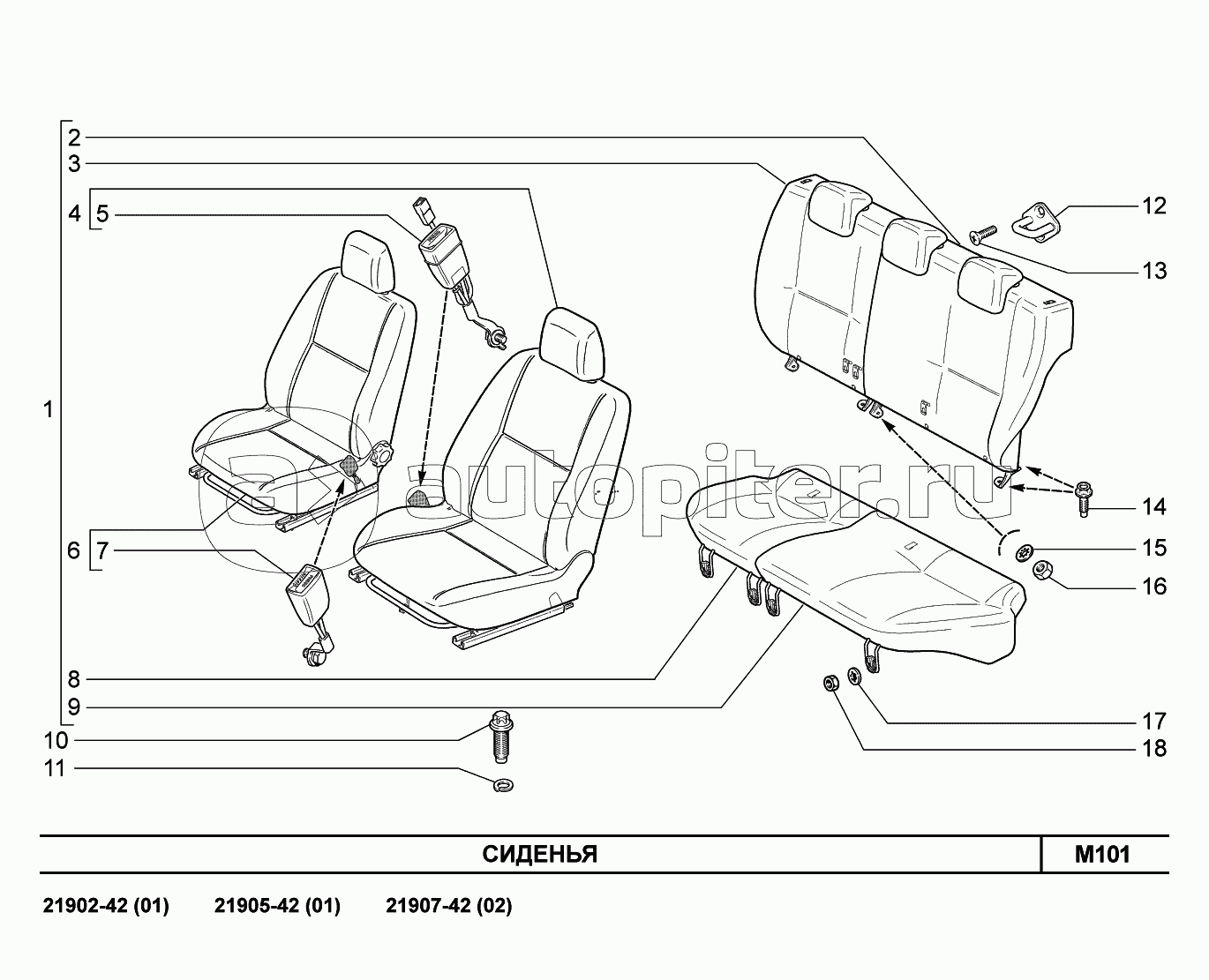 2
3
4 5
1
6 7
8
9
10
11
12
13
14
15
16
17
18

autopiter.ru

СИДЕНЬЯ

M101

21902-42 (01) 21905-42 (01) 21907-42 (02)