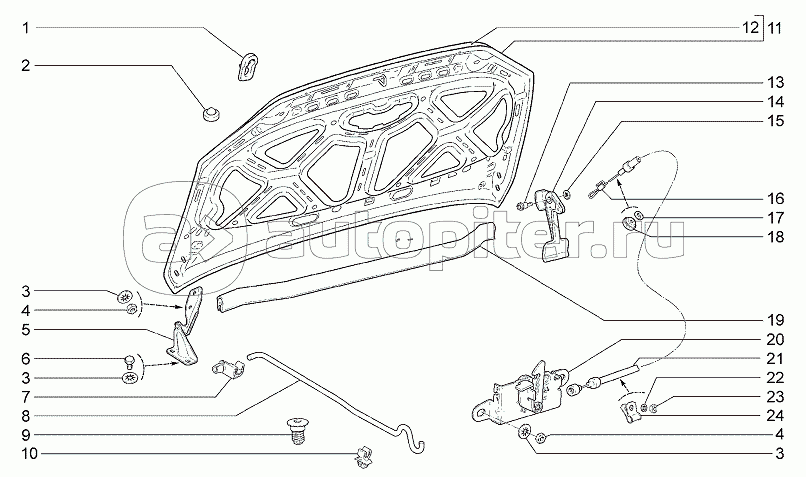 1
2
3
4
5
6
3
7
8
9
10
12 11
13
14
15
16
17
18
19
20
21
22
23
24
4
3
autopiter.ru