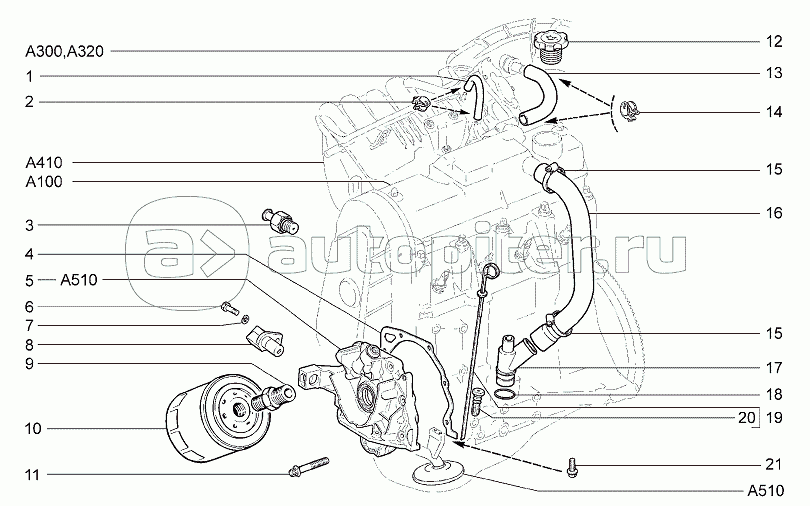 A300,A320
1
2
A410
A100
3
4
5 A510
6
7
8
9
10
11
12
13
14
15
16
15
17
18
20 19
21
A510
autopiter.ru