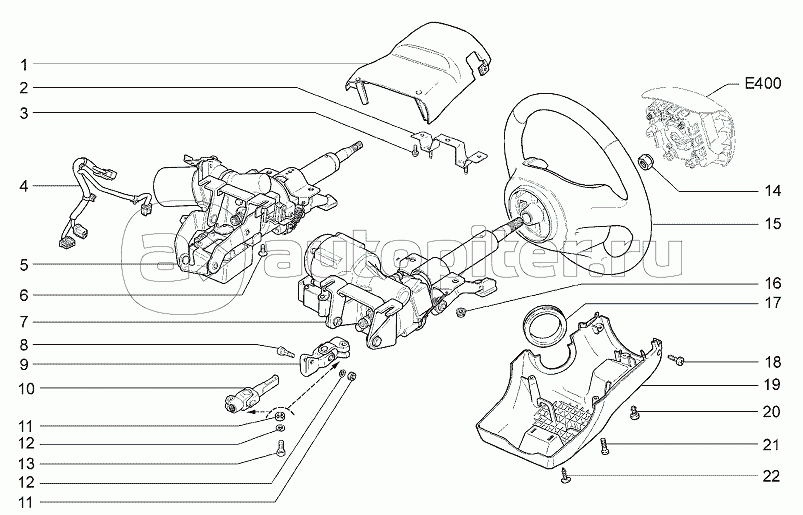 1
2
3
4
5
6
7
8
9
10
11
12
13
12
11
E400
14
15
16
17
18
19
20
21
22
autopiter.ru