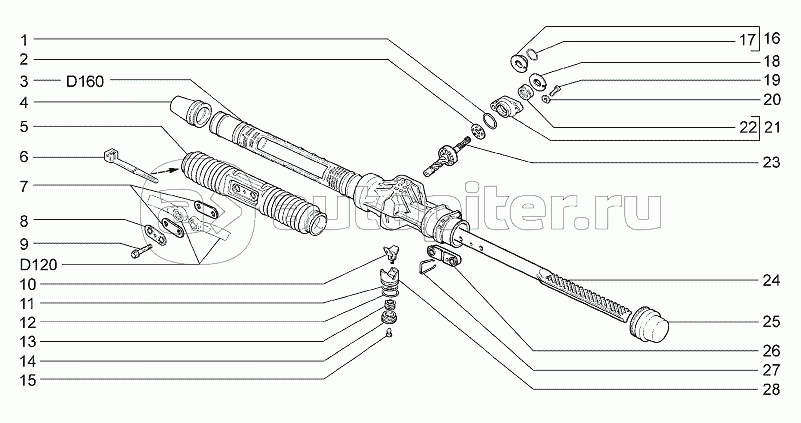 1
2
3 D160
4
5
6
7
8
9
D120
10
11
12
13
14
15
17 16
18
19
20
22 21
23
24
25
26
27
28
autopiter.ru