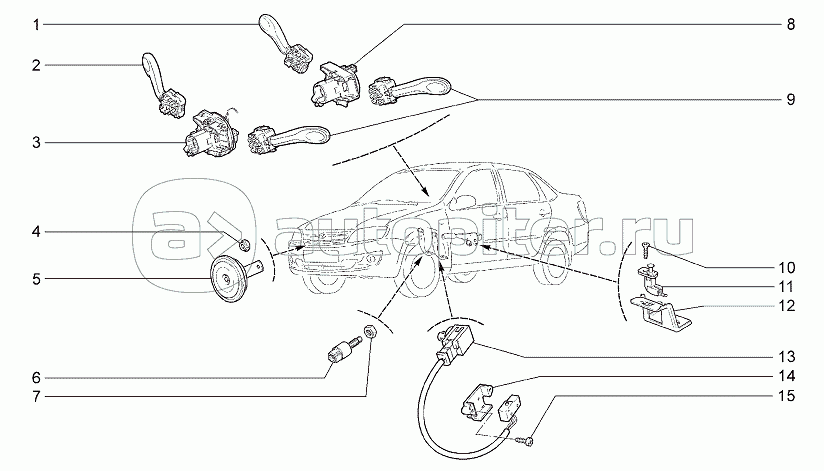 1
2
3
4
5
6
7
8
9
10
11
12
13
14
15
autopiter.ru