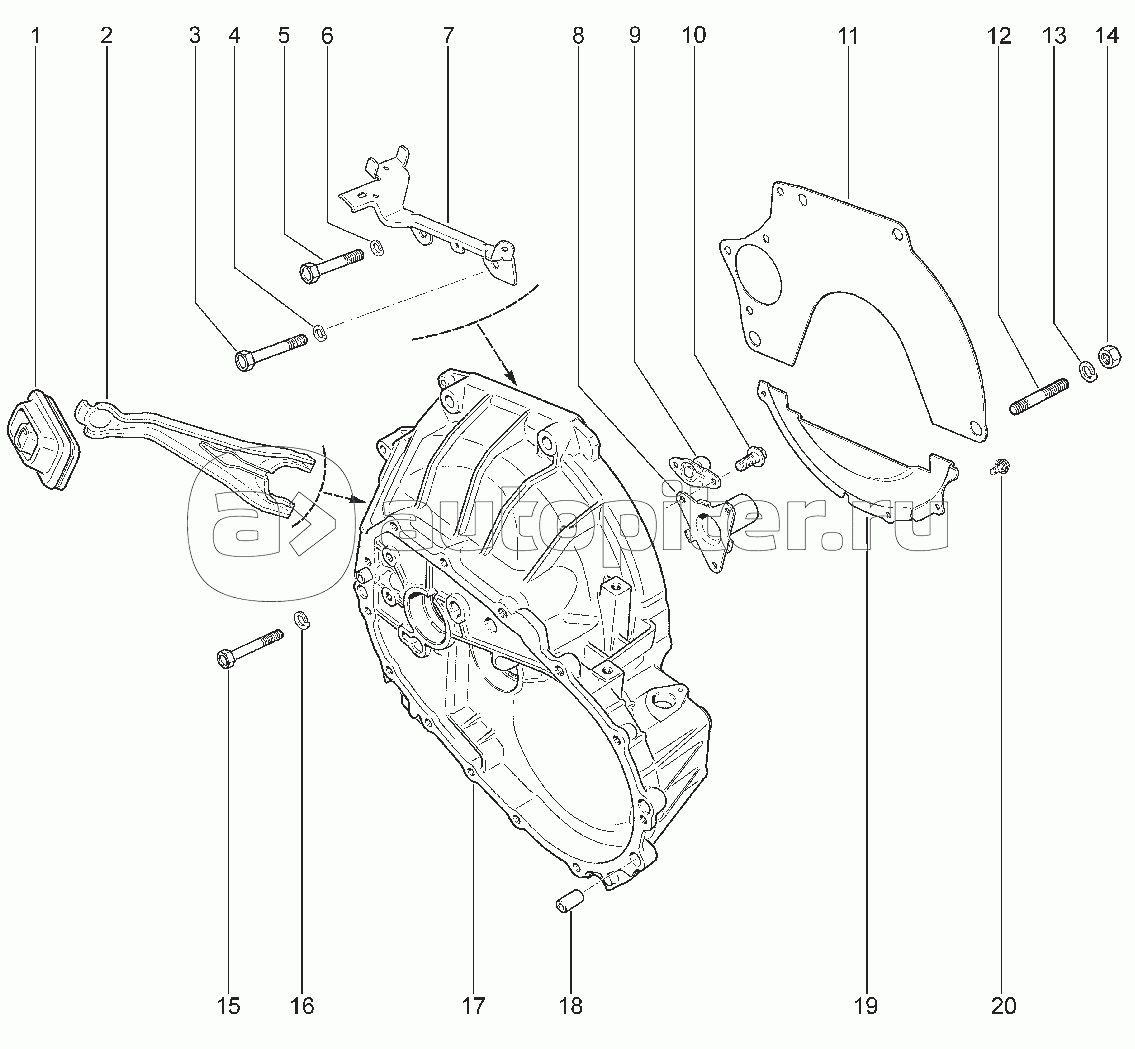 1 2 3 4 5 6 7 8 9 10 11 12 13 14

autopiter.ru

15 16 17 18 19 20