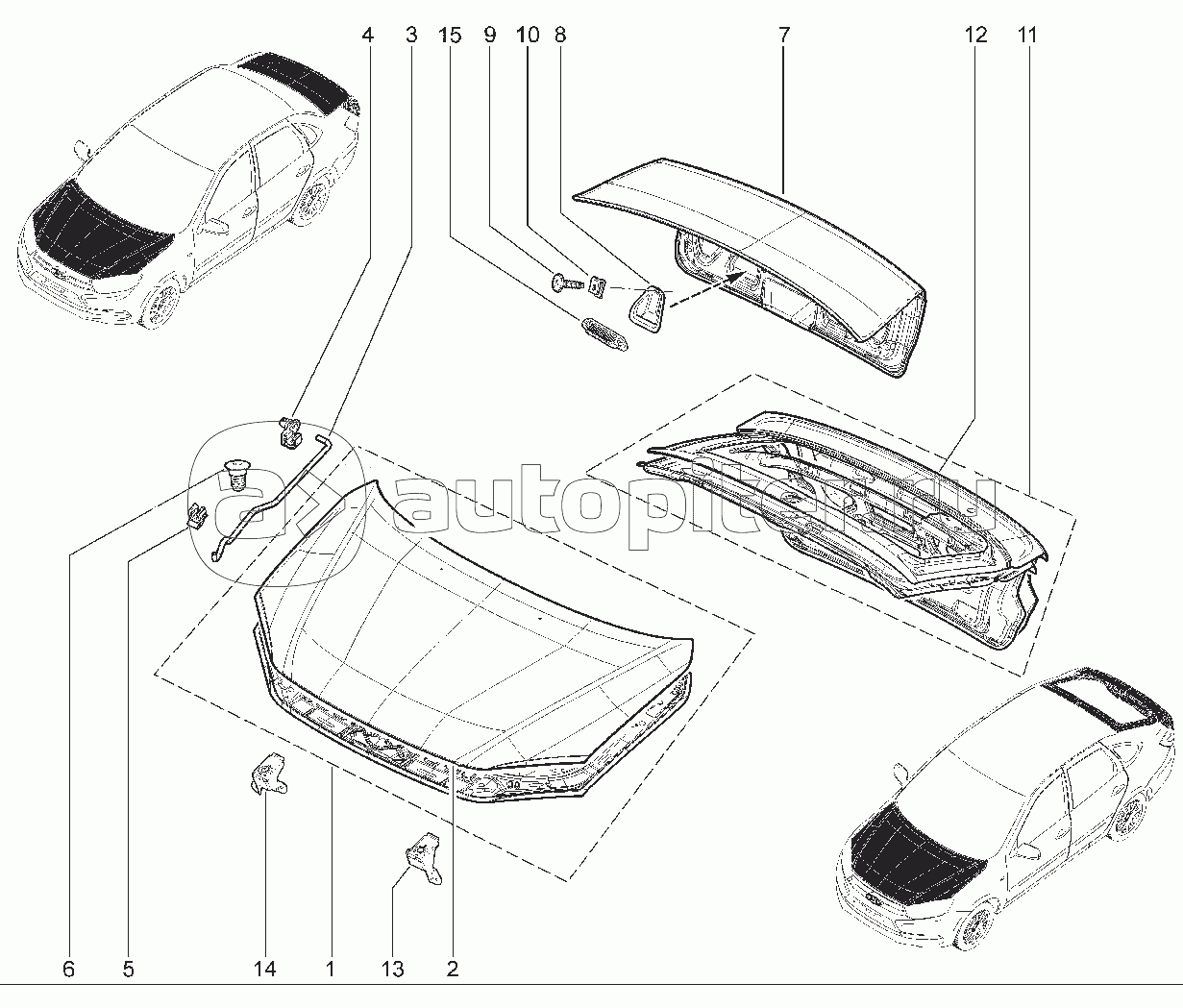 4 3 15 9 10 8 7 12 11

autopiter.ru

6 5 14 1 13 2