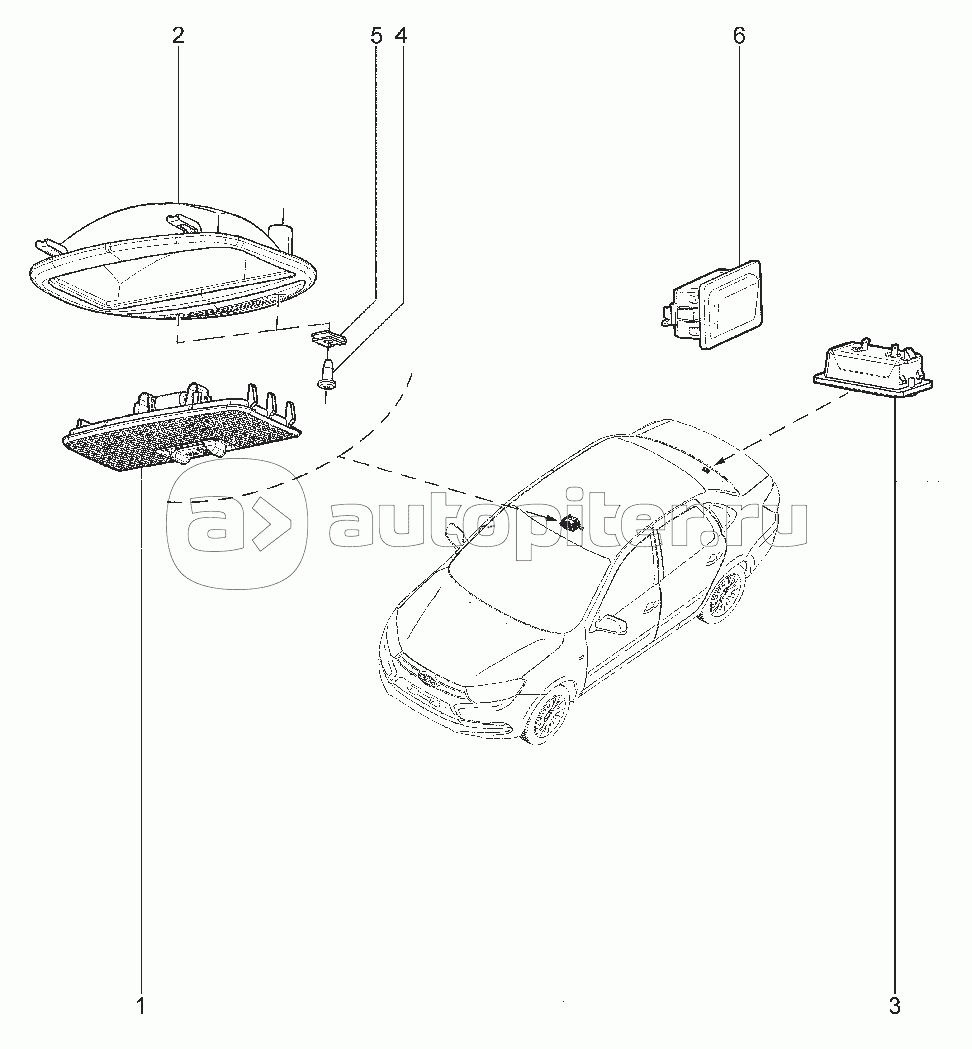 2
5
4
6
autopiter.ru
1
3