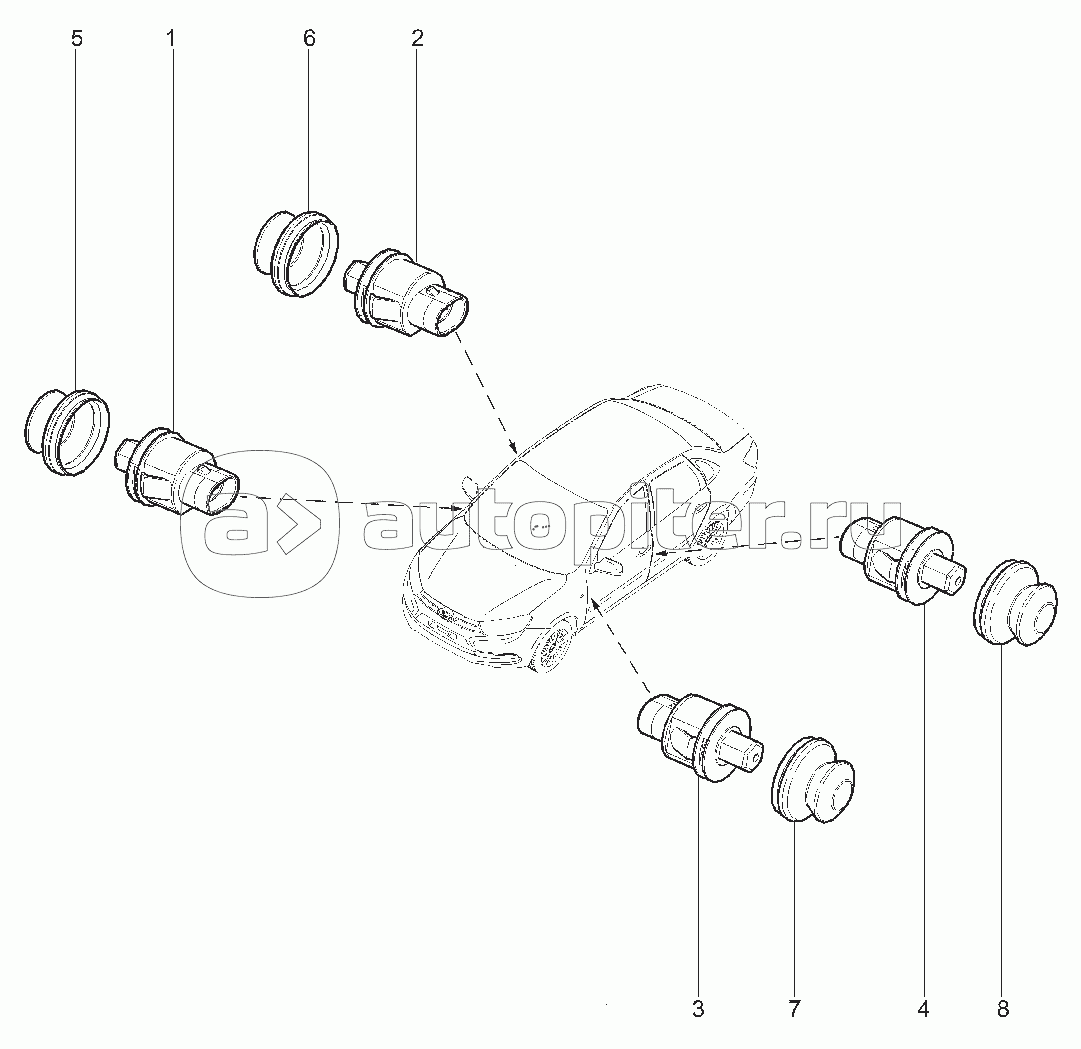 5
1
6
2
autopiter.ru
3
7
4
8