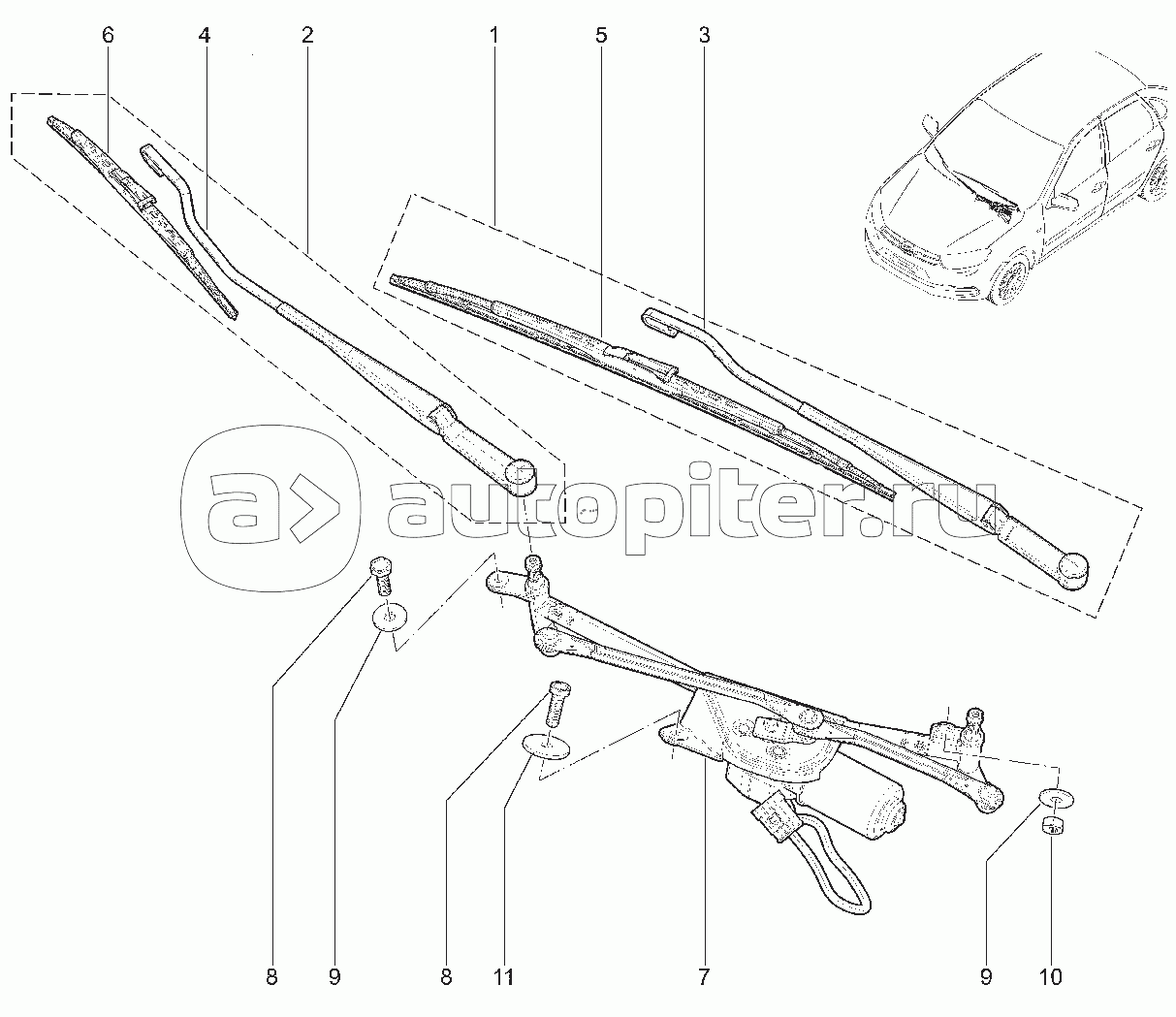 6 4 2 1 5 3

autopiter.ru

8 9 8 11 7 9 10