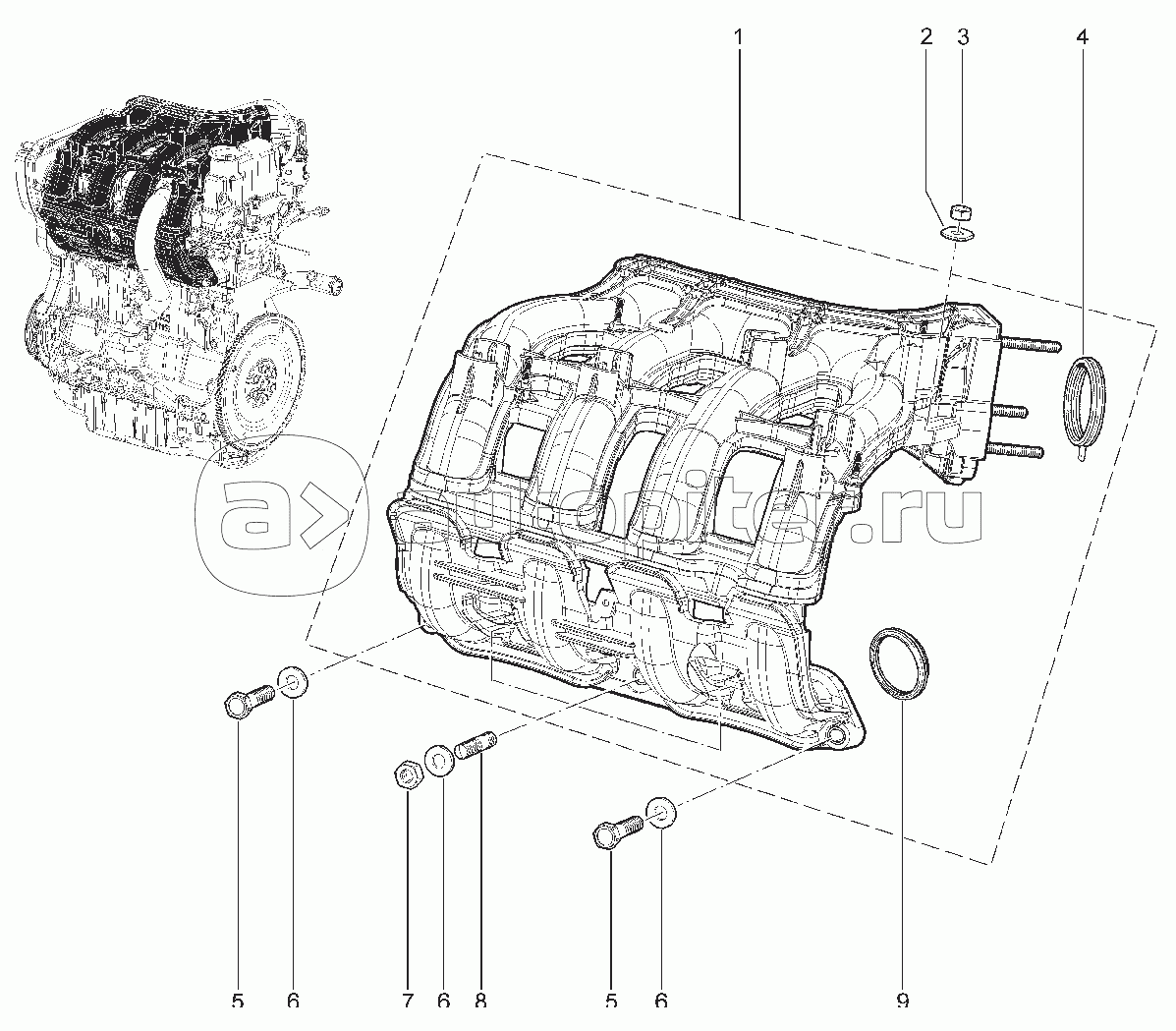 1
2
3
4
autopiter.ru
5
6
7
6
8
5
6
9