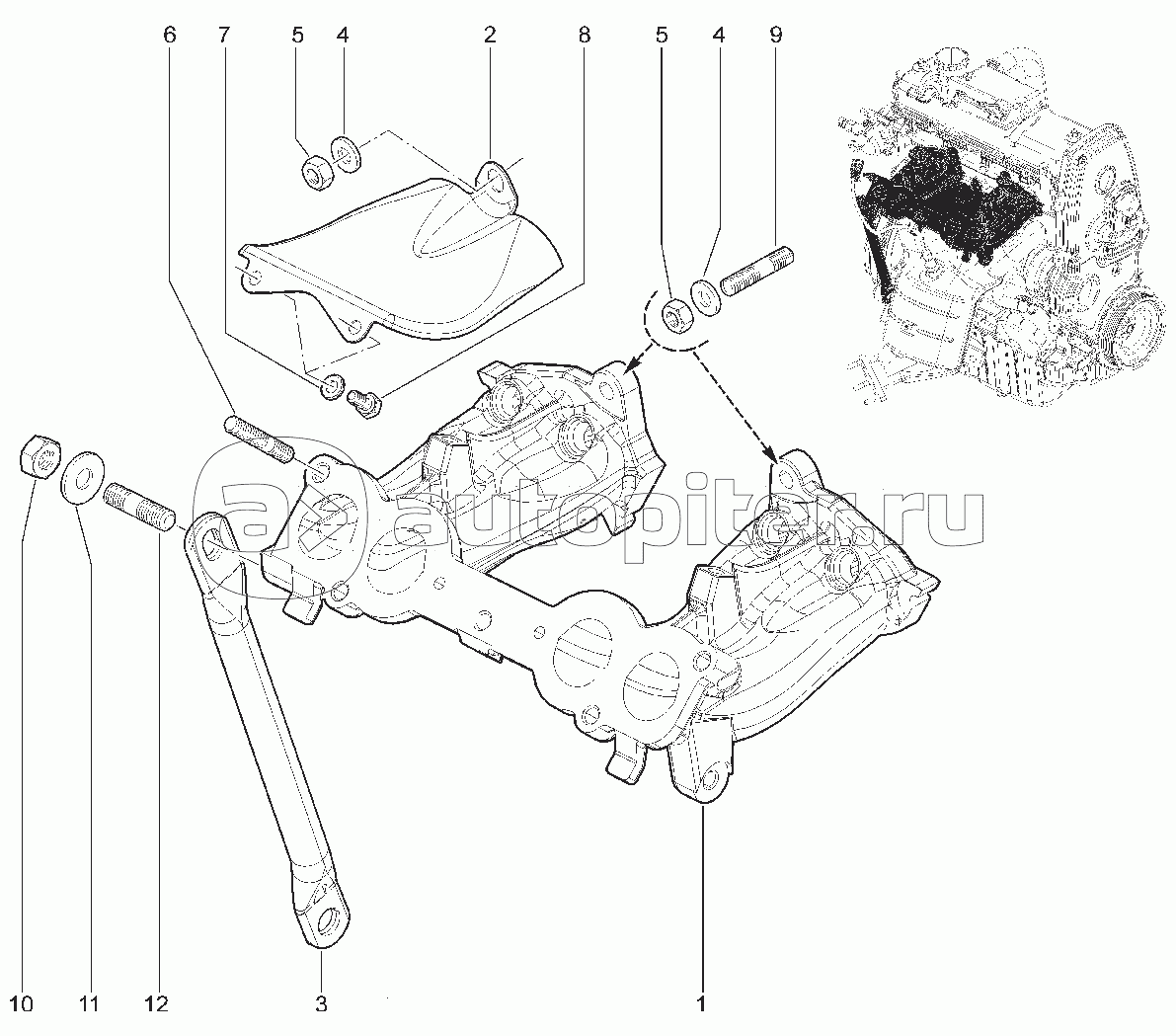 6 7 5 4 2 8 5 4 9

autopiter.ru

10 11 12 3 1