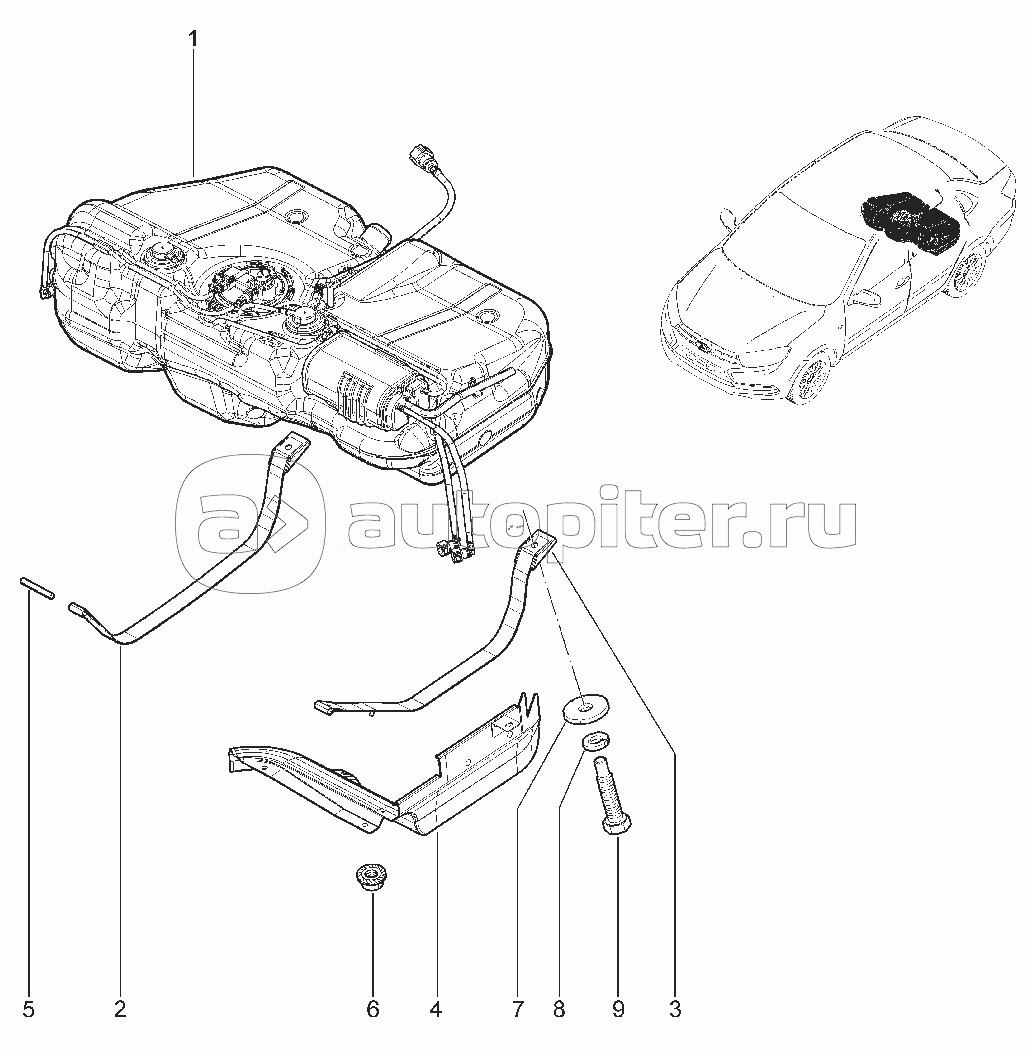 1

autopiter.ru

5
2
6
4
7
8
9
3