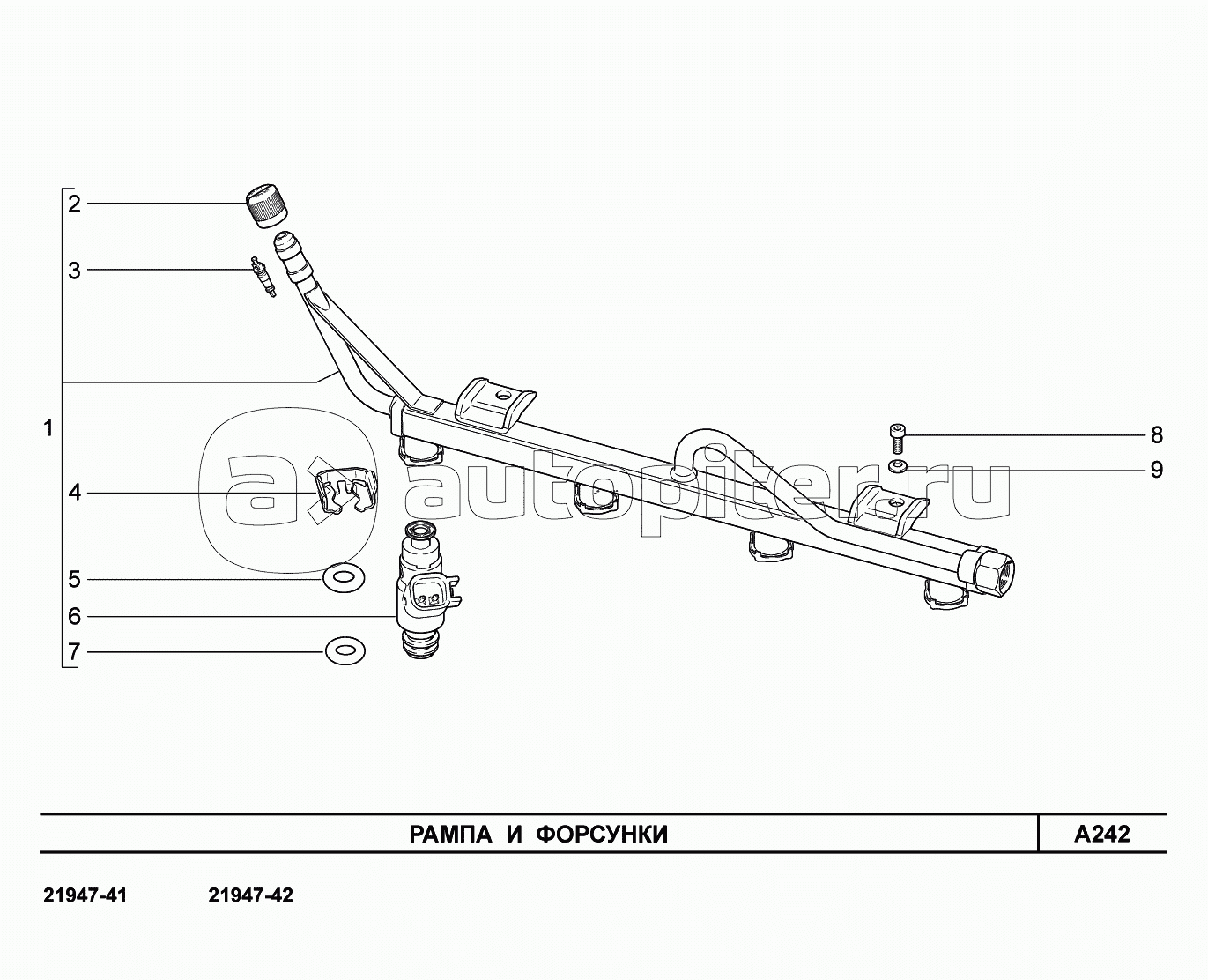 2
3
1
4
5
6
7
8
9

autopiter.ru

РАМПА И ФОРСУНКИ

A242

21947-41 21947-42