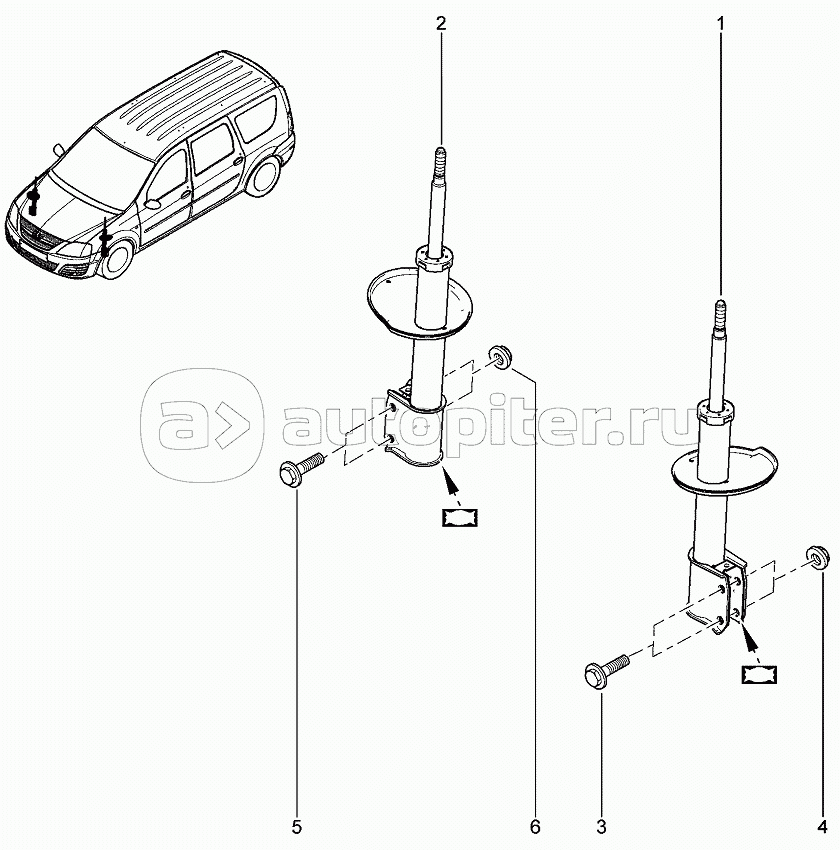 2
1
autopiter.ru
5
6
3
4