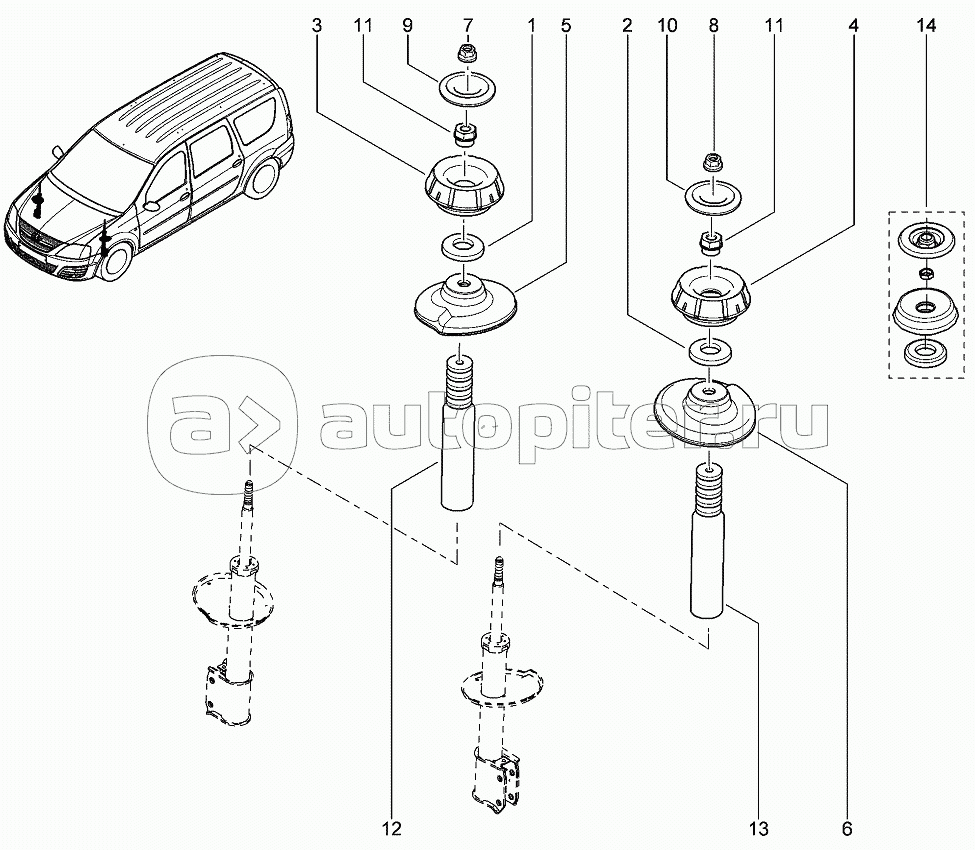 3 11 9 7 1 5 2 10 8 11 4 14

autopiter.ru

12 13 6