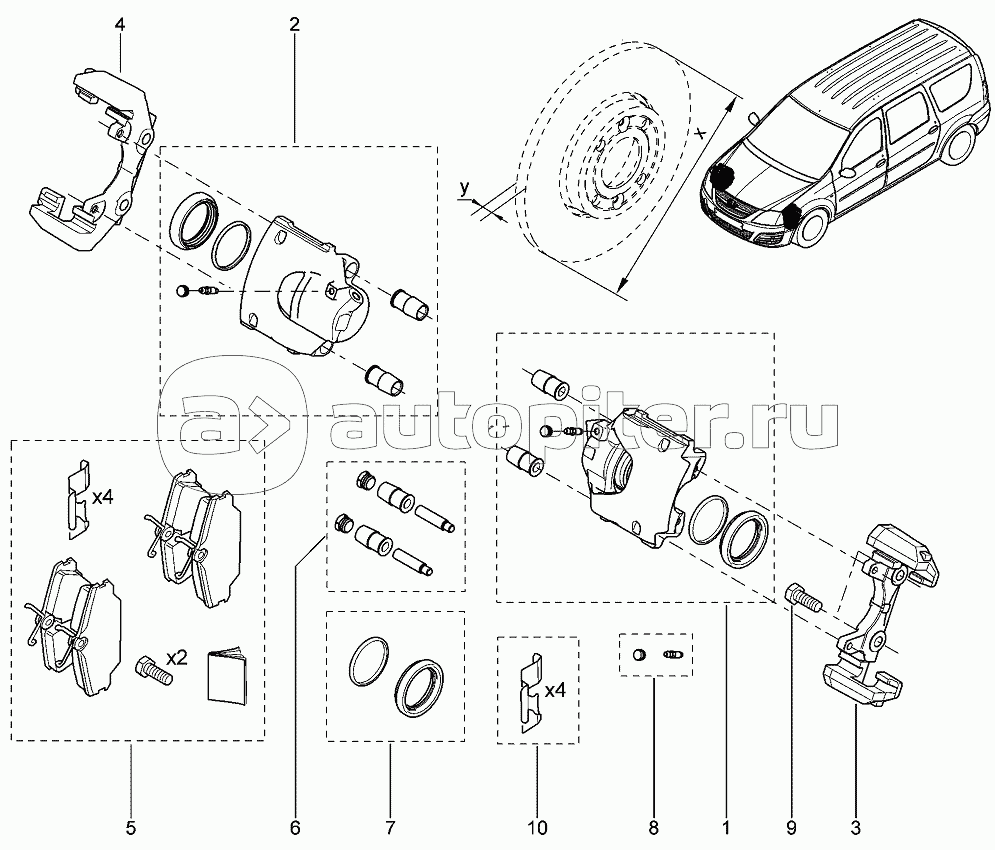 4
2
y
x
autopiter.ru
x4
x2
x4
5
6
7
10
8
1
9
3