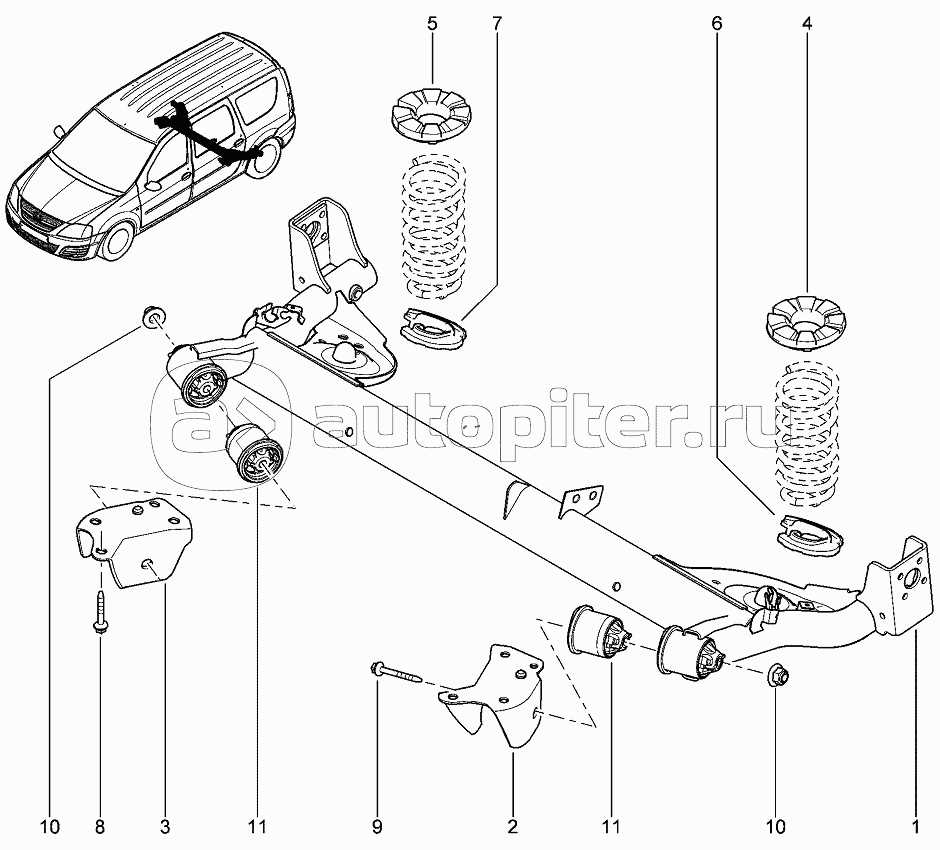 5
7
6
4
autopiter.ru
10
8
3
11
9
2
11
10
1