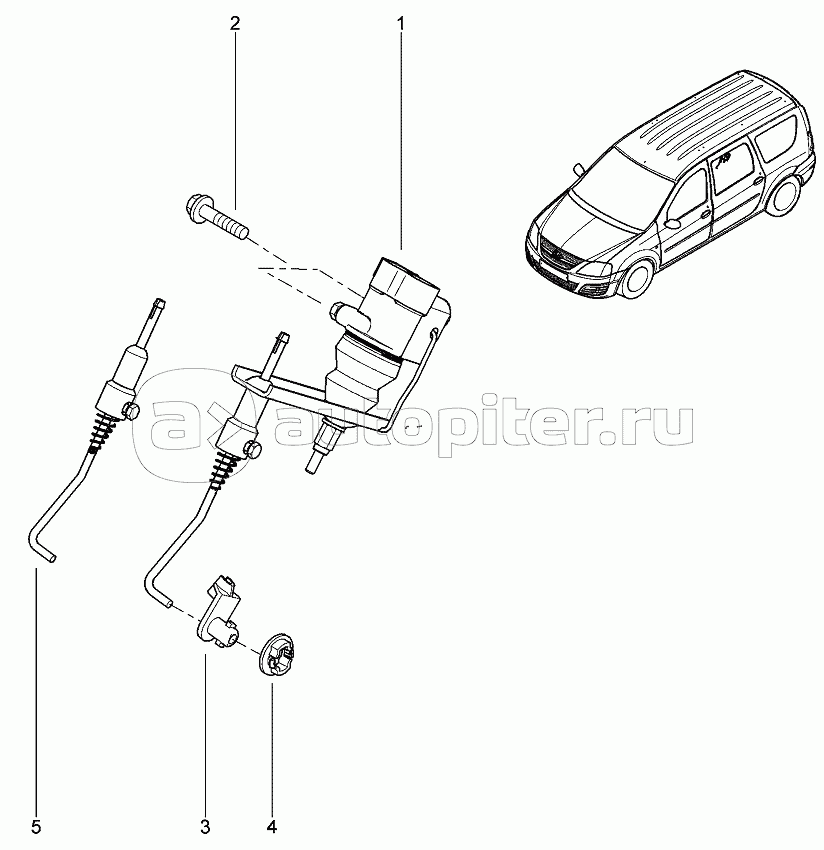 2
1
autopiter.ru
5
3
4