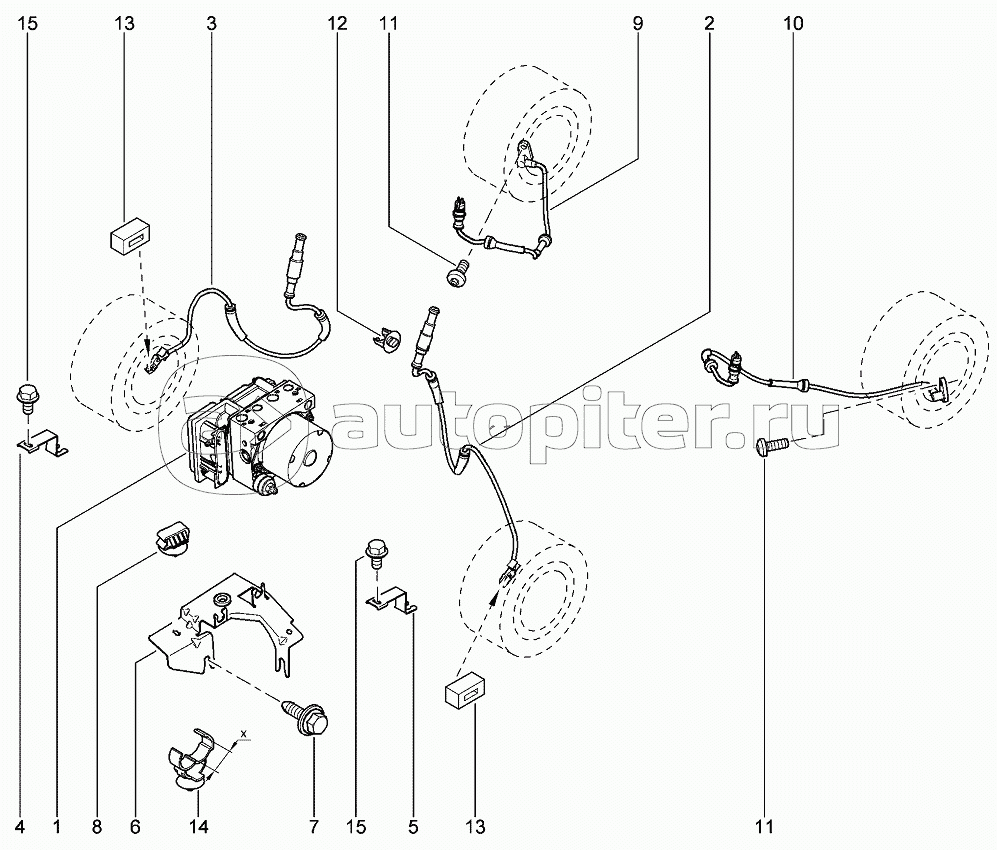 15
13
3
12
11
9
2
10

autopiter.ru

x

4
1
8
6
14
7
15
5
13
11