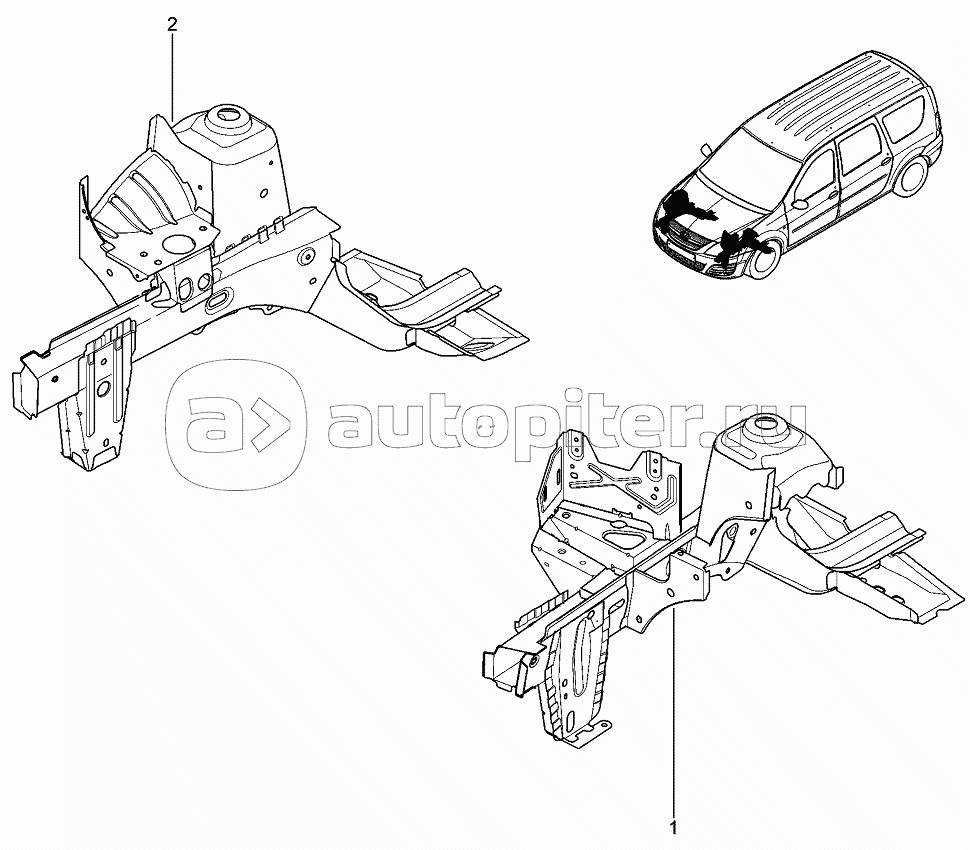 2

a> autopiter.ru

1