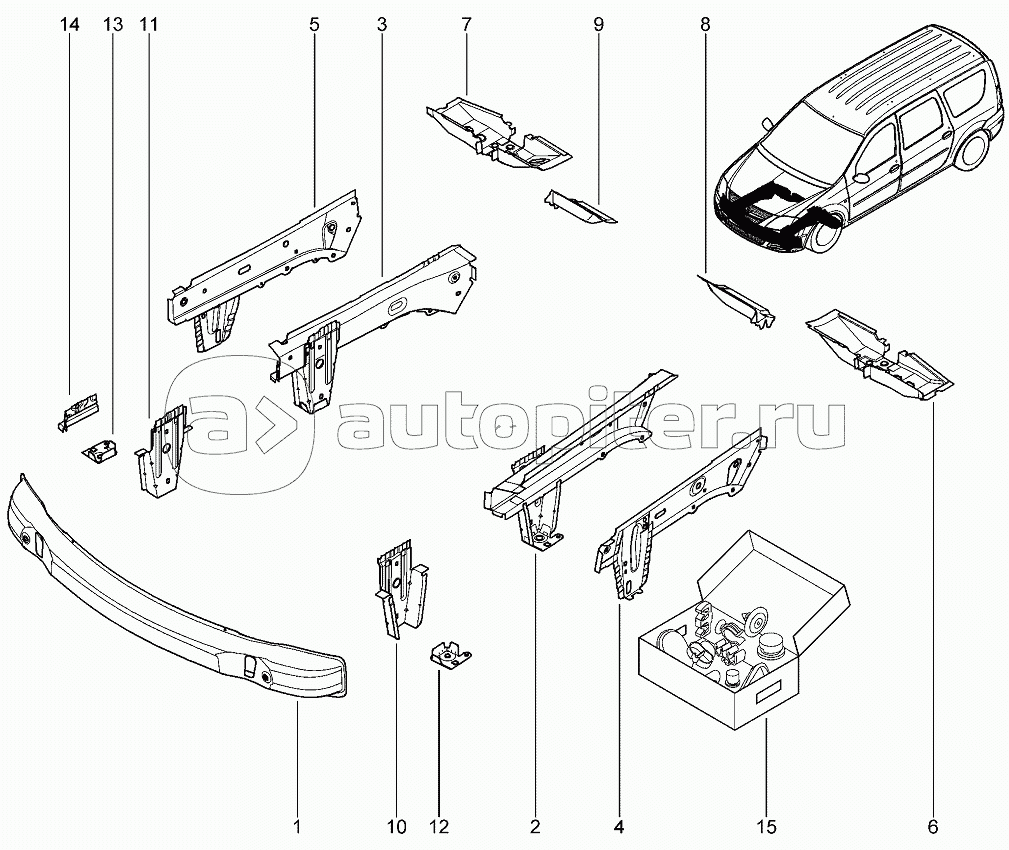 14 13 11 5 3 7 9 8

autopiter.ru

1 10 12 2 4 15 6