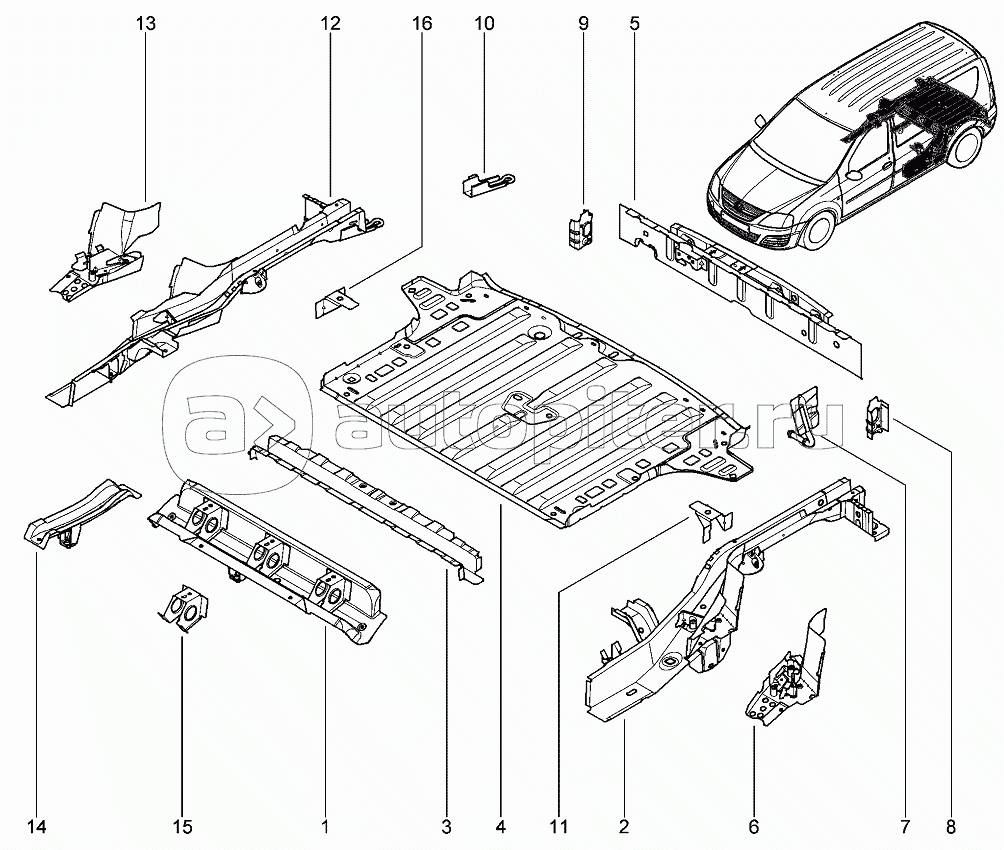 13
12
16
10
9
5
autopiter.ru
14
15
1
3
4
11
2
6
7
8