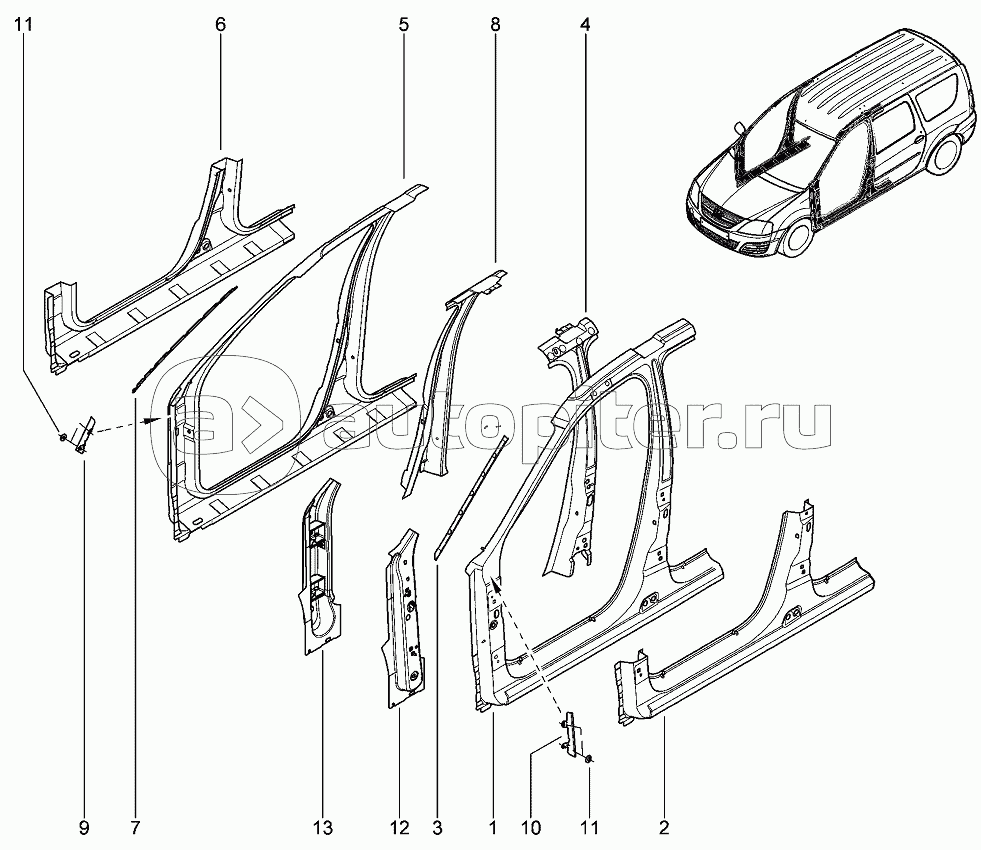 11
6
5
8
4

autopiter.ru

9
7
13
12
3
1
10
11
2