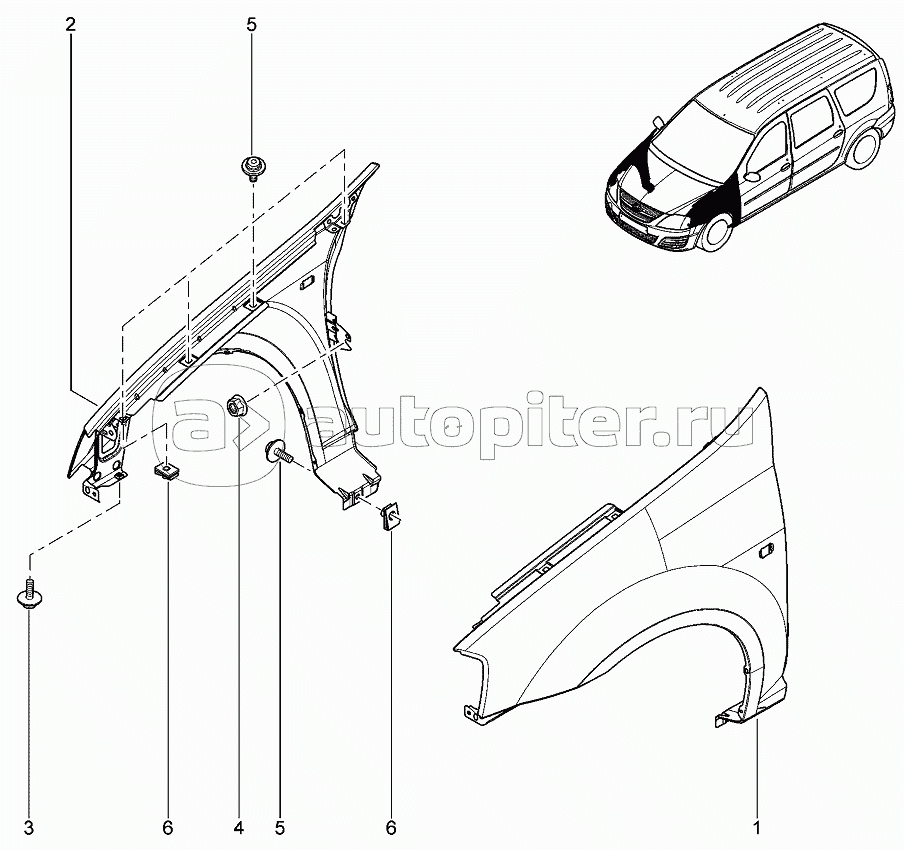 2
5
autopiter.ru
3
6
4
5
6
1