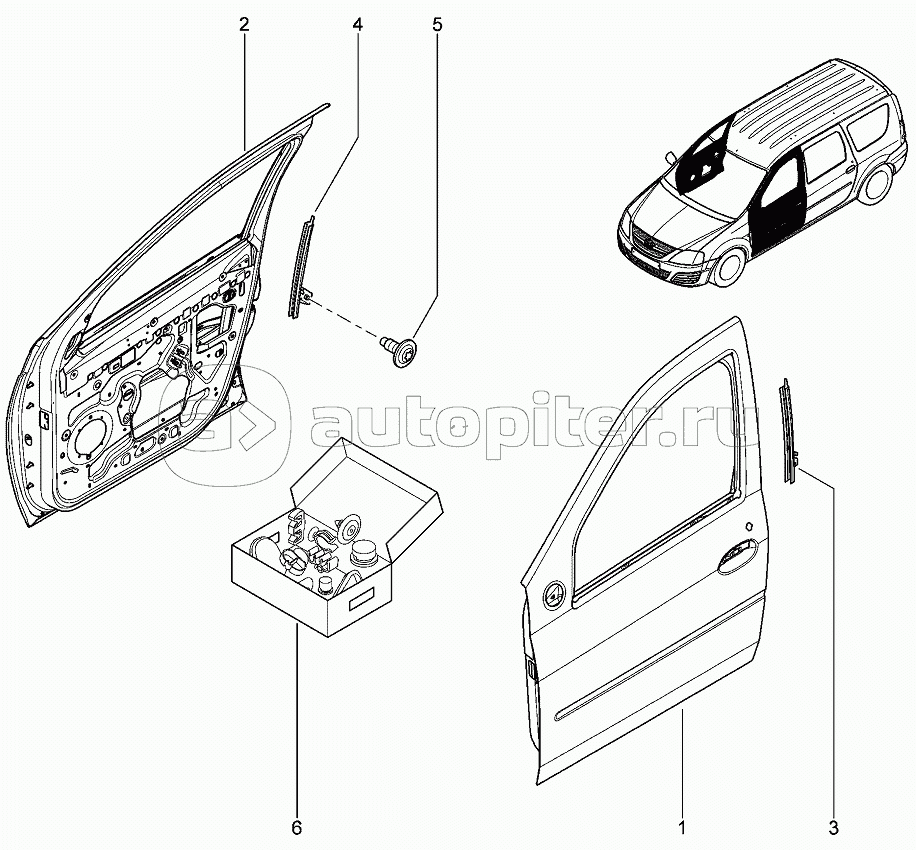 2
4
5
autopiter.ru
6
1
3