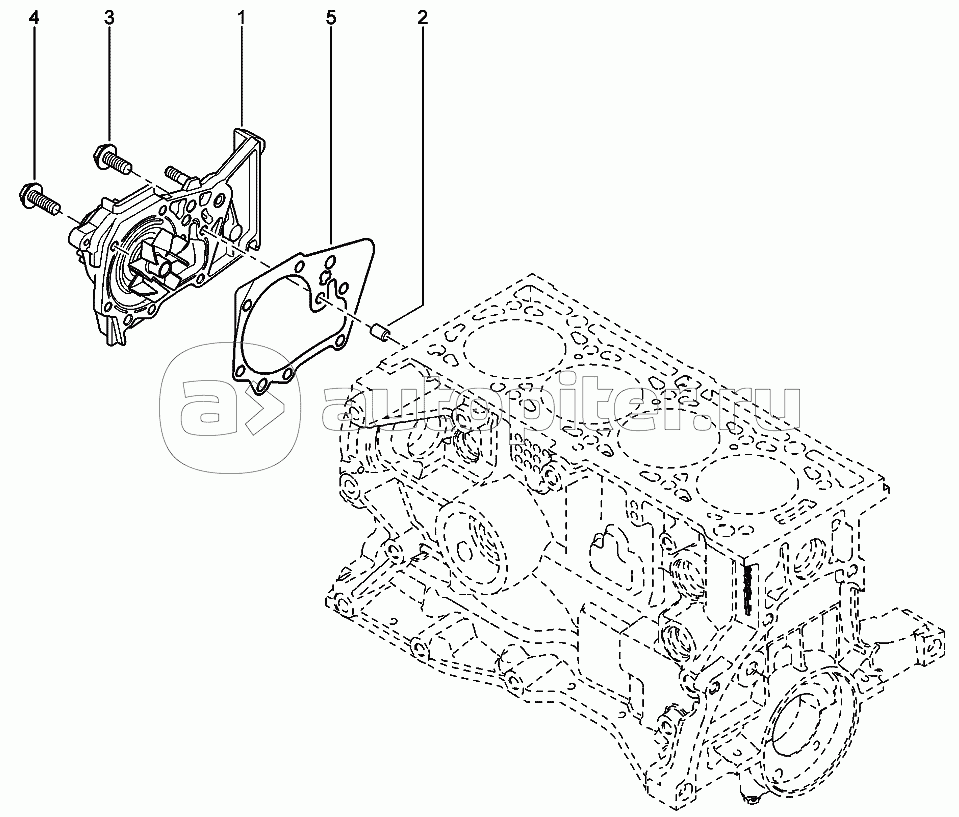 4
3
1
5
2
autopiter.ru