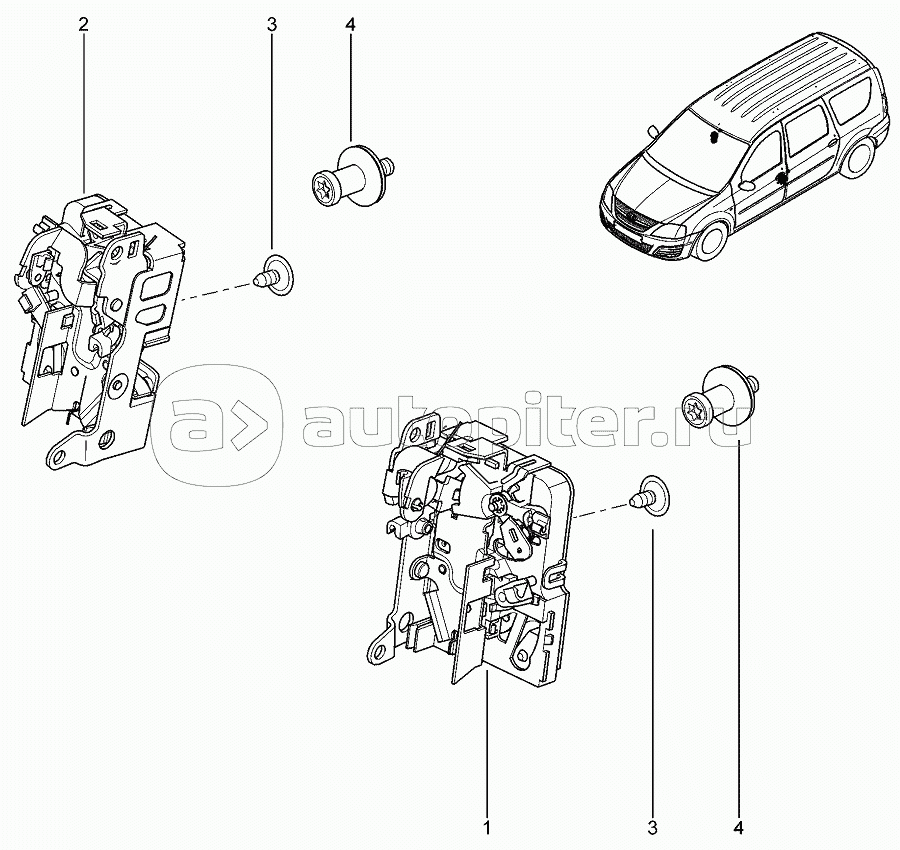 2
3
4
autopiter.ru
1
3
4