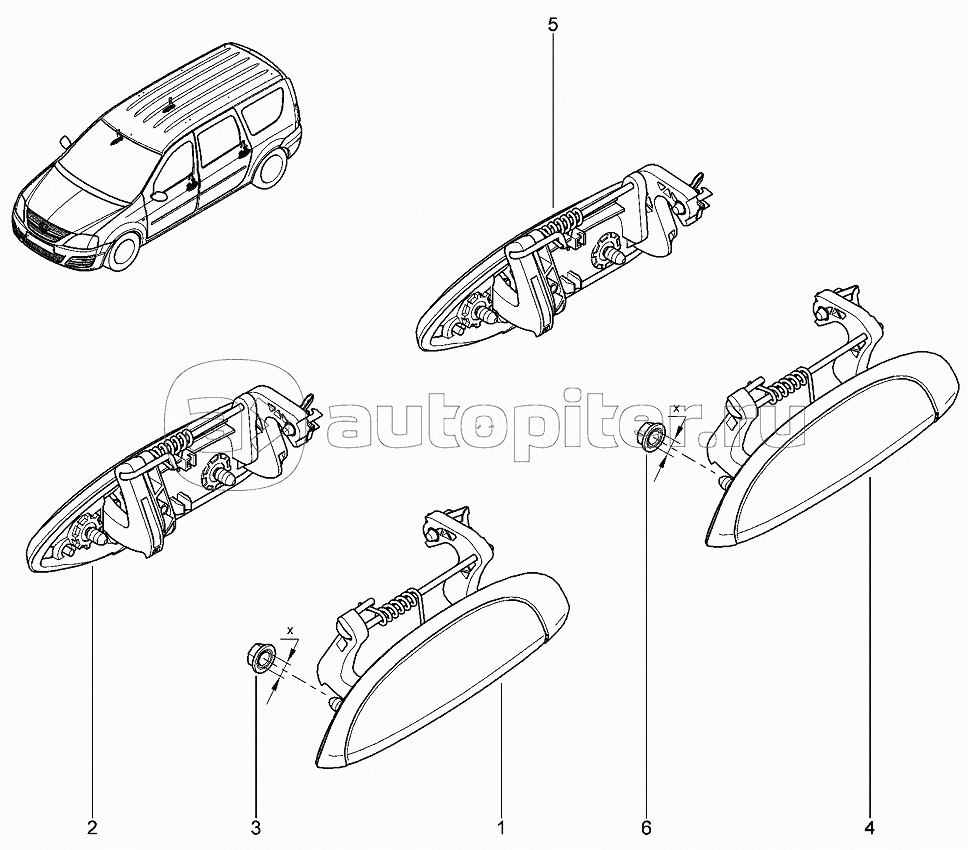 5

autopiter.ru

x

x

2

3

1

6

4