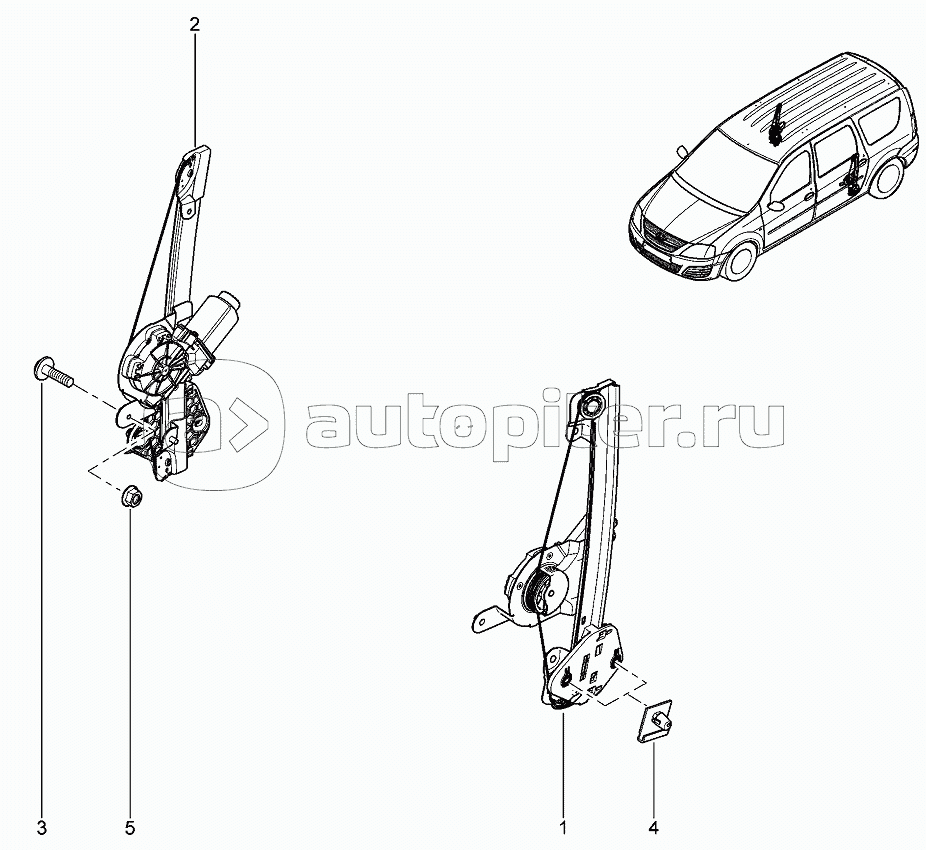 2

autopiter.ru

3

5

1

4