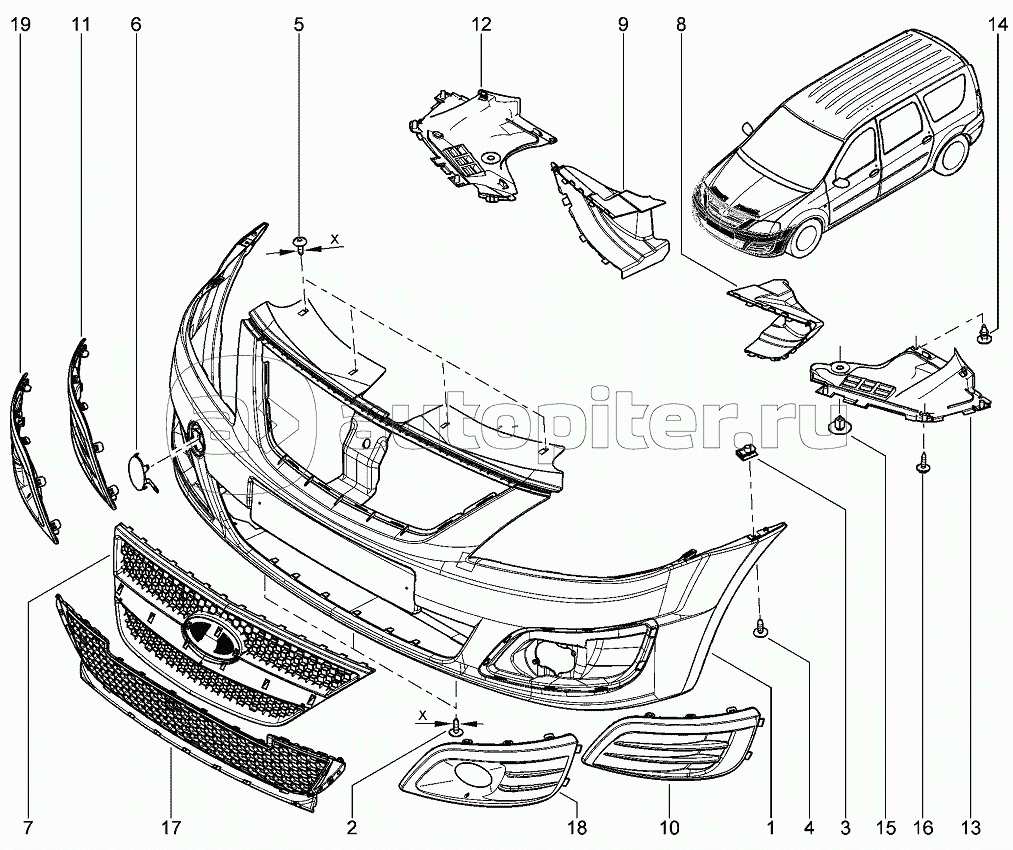 19
11
6
5
12
9
8
14
x
autopiter.ru
x
7
17
2
18
10
1
4
3
15
16
13