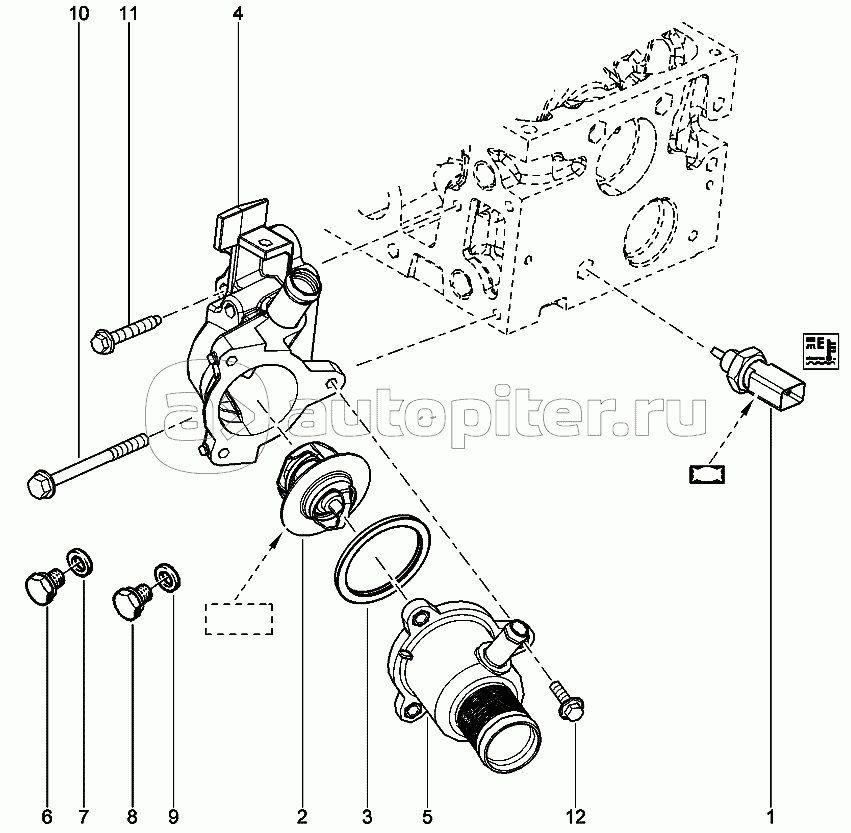 10
11
4
autopiter.ru
6
7
8
9
2
3
5
12
1