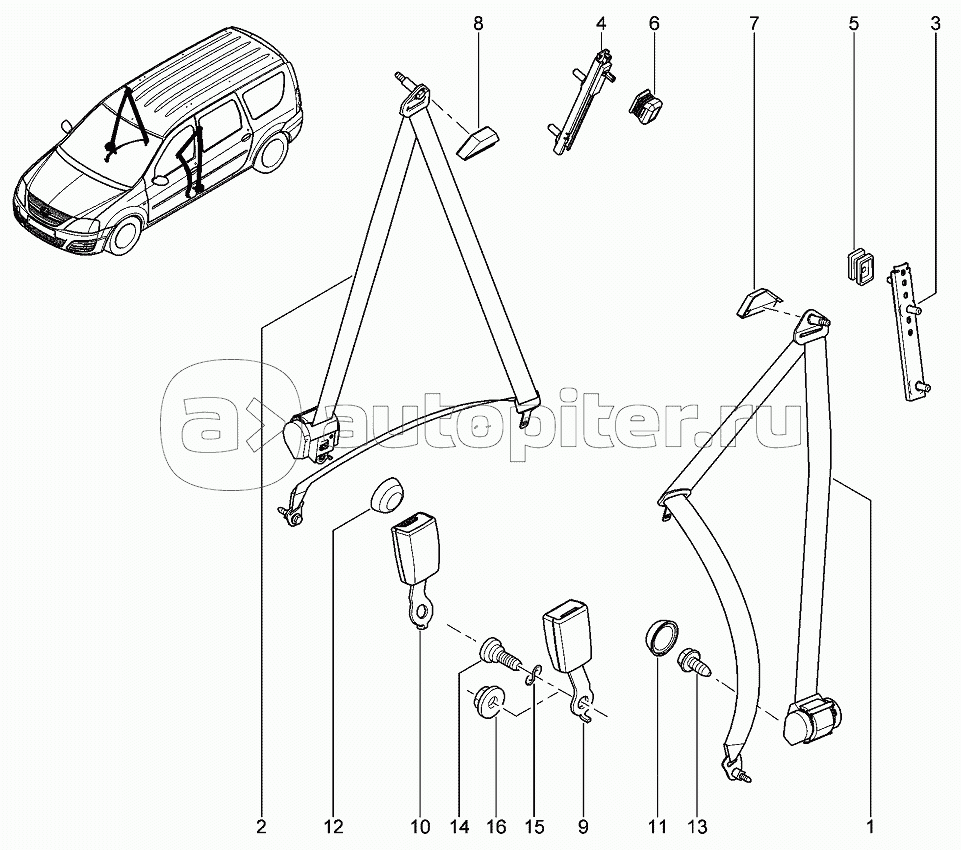 8
4
6
7
5
3
autopiter.ru
2
12
10
14
16
15
9
11
13
1