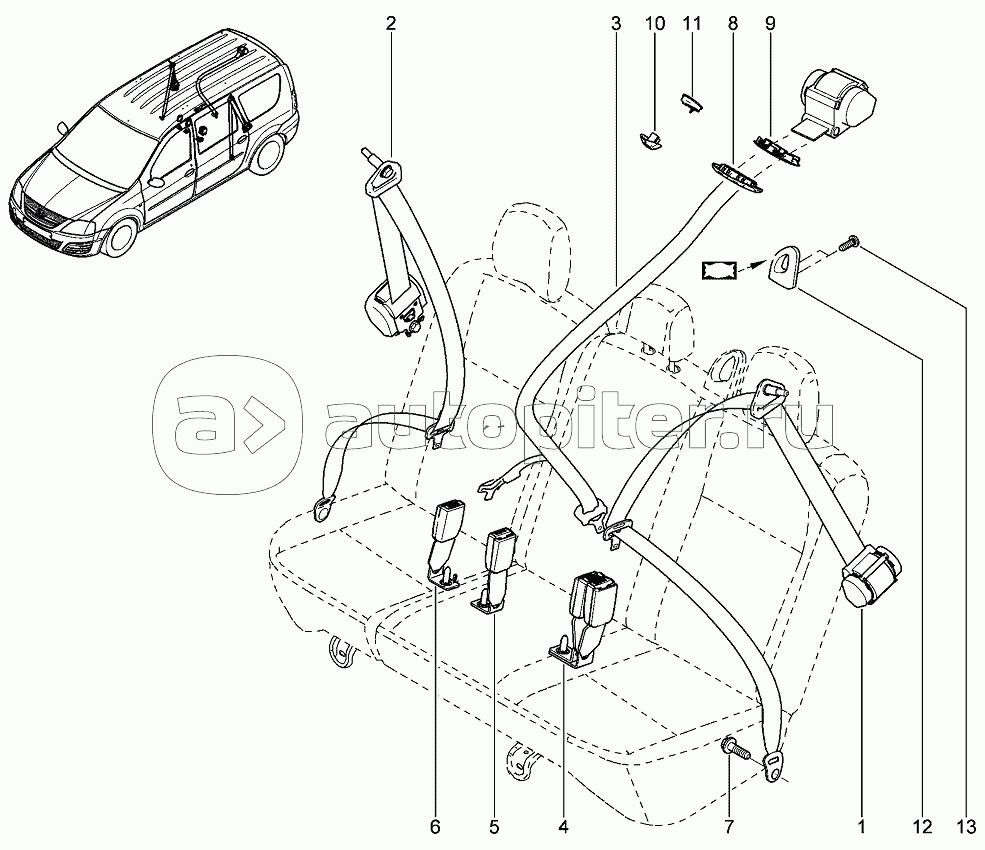 2
3
10
11
8
9
autopiter.ru
6
5
4
7
1
12
13