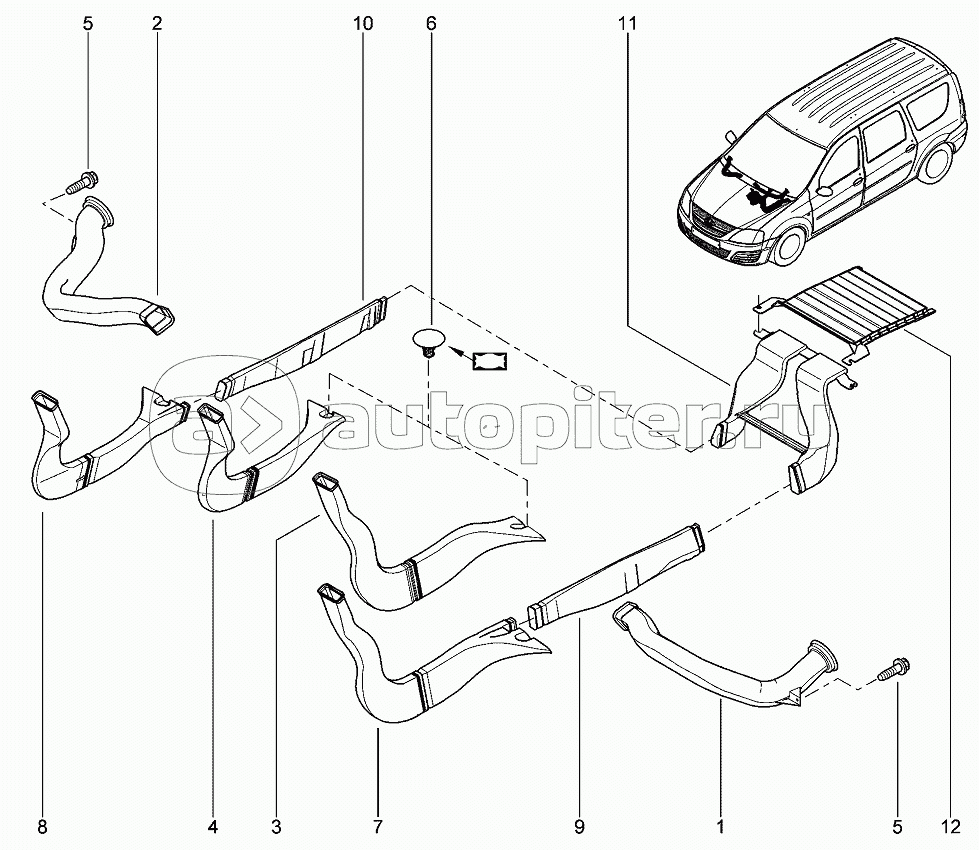 5
2
10
6
11
autopiter.ru
8
4
3
7
9
1
5
12