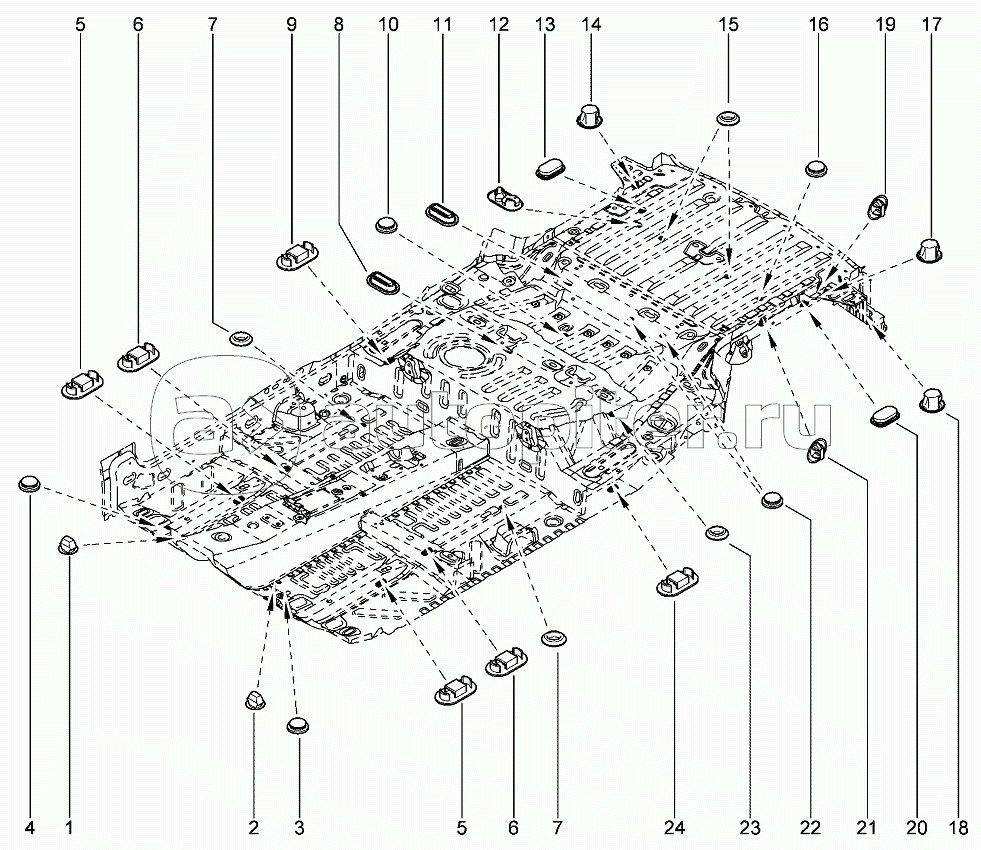 5 6 7 9 8 10 11 12 13 14 15 16 19 17

autodoc.ru

4 1 2 3 5 6 7 24 23 22 21 20 18