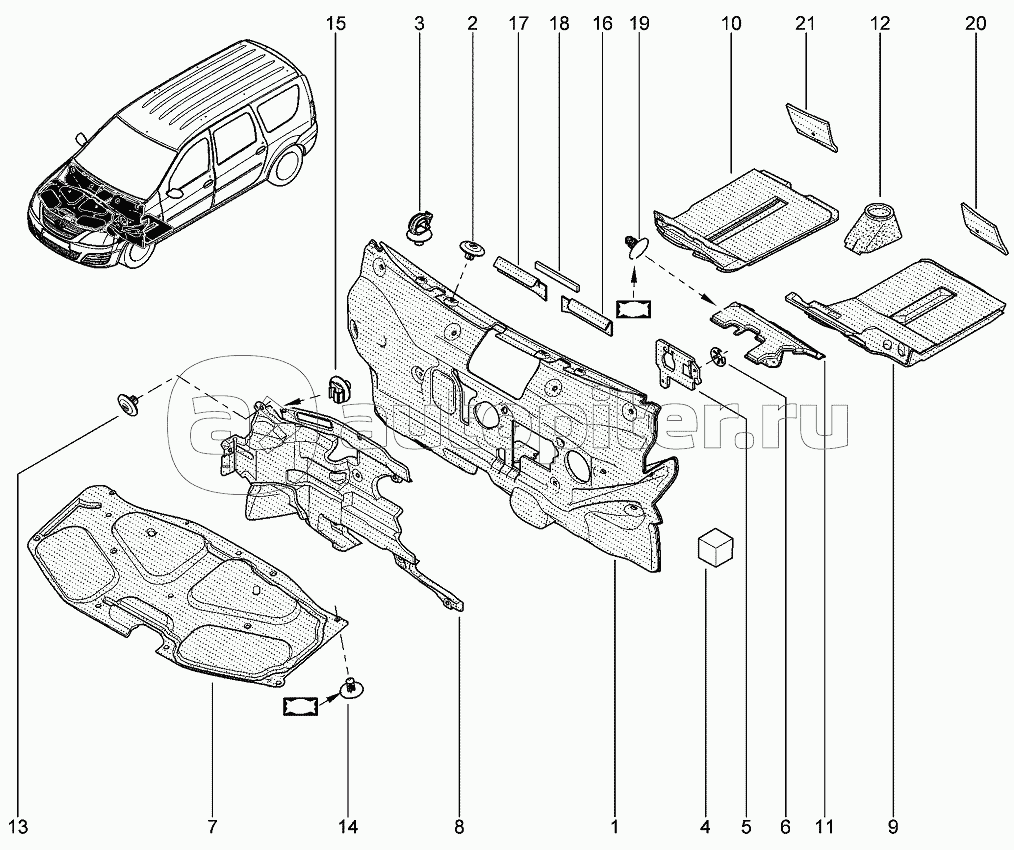 15
3
2
17
18
16
19
10
21
12
20
autopiter.ru
13
7
14
8
1
4
5
6
11
9