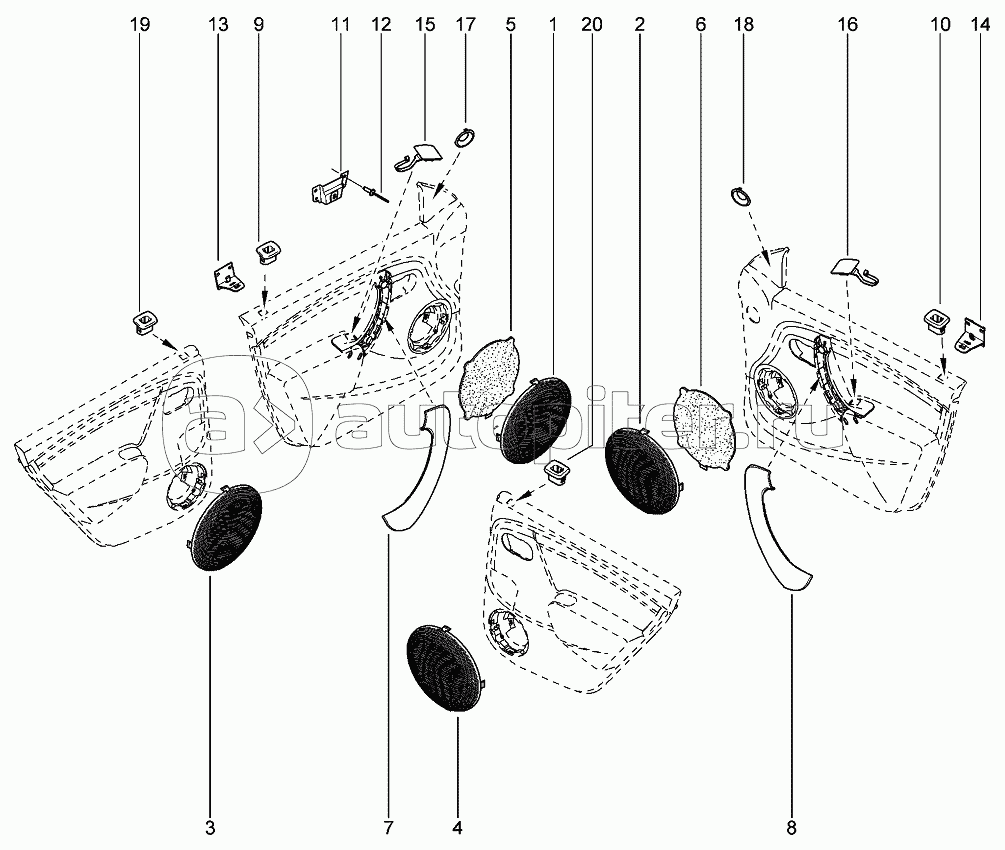 19 13 9 11 12 15 17 5 1 20 2 6 18 16 10 14

autopiter.ru

3 7 4 8