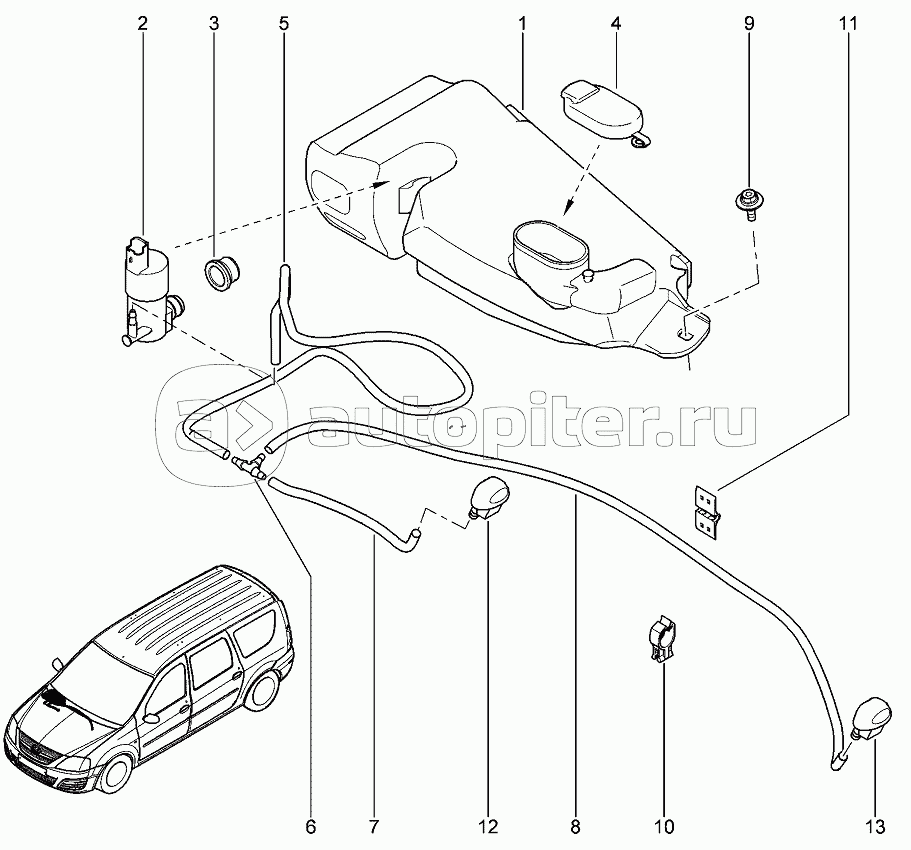 2
3
5
1
4
9
11
autopiter.ru
6
7
12
8
10
13