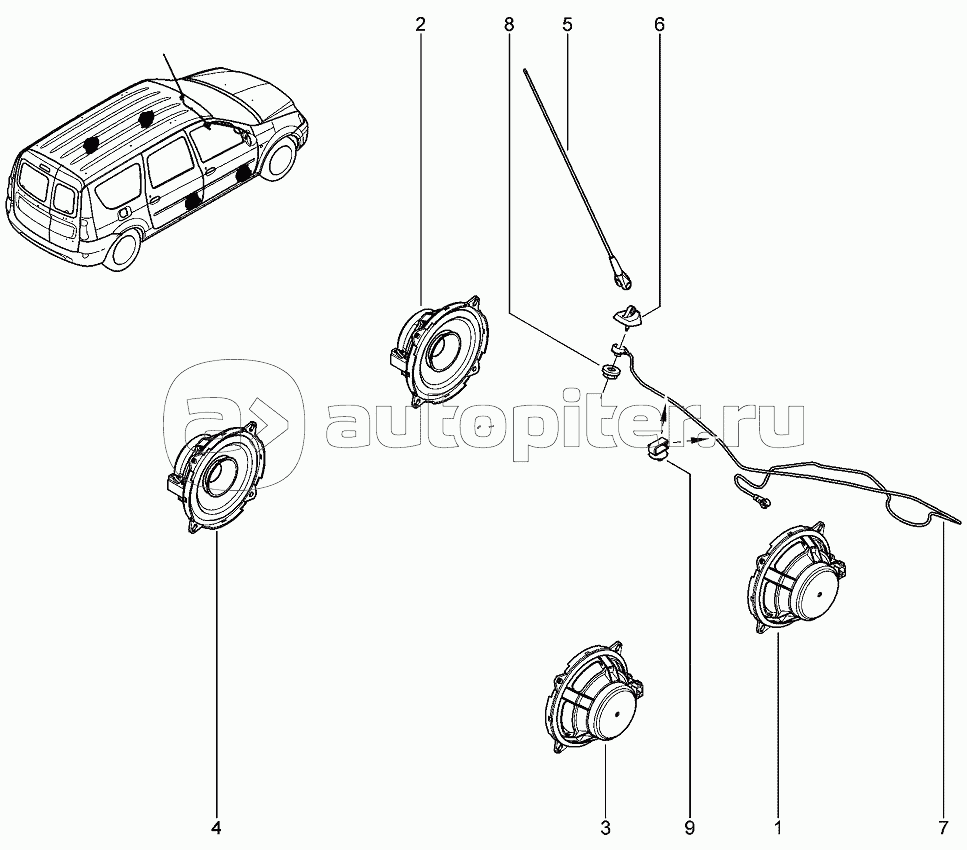 2
8
5
6
autopiter.ru
4
3
9
1
7