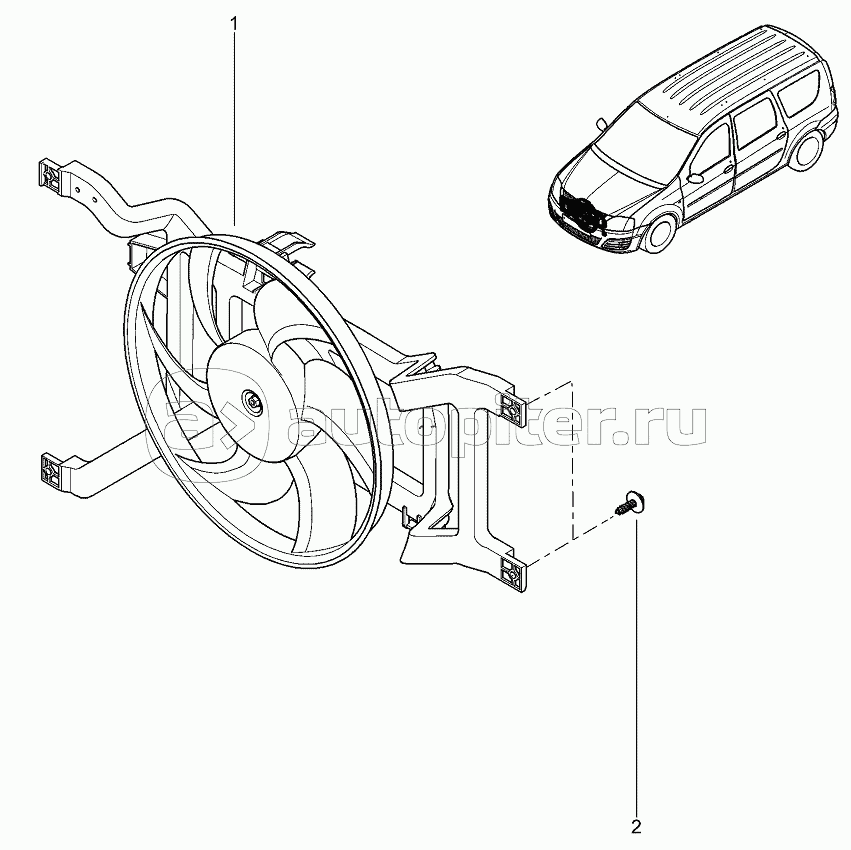 1

autopiter.ru

2